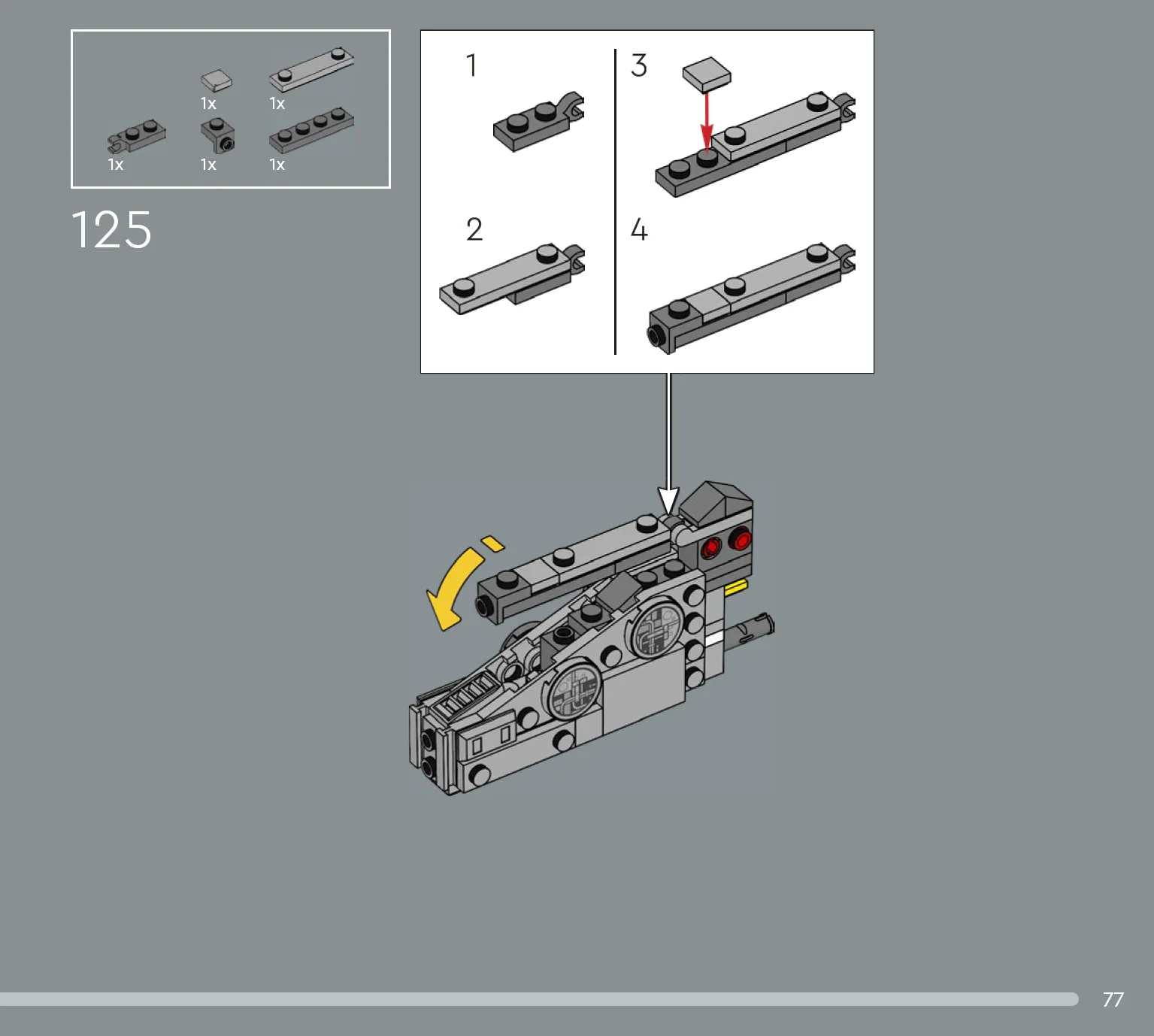 1x 1x
1x 1x 1x

125

1
2
3
4

77