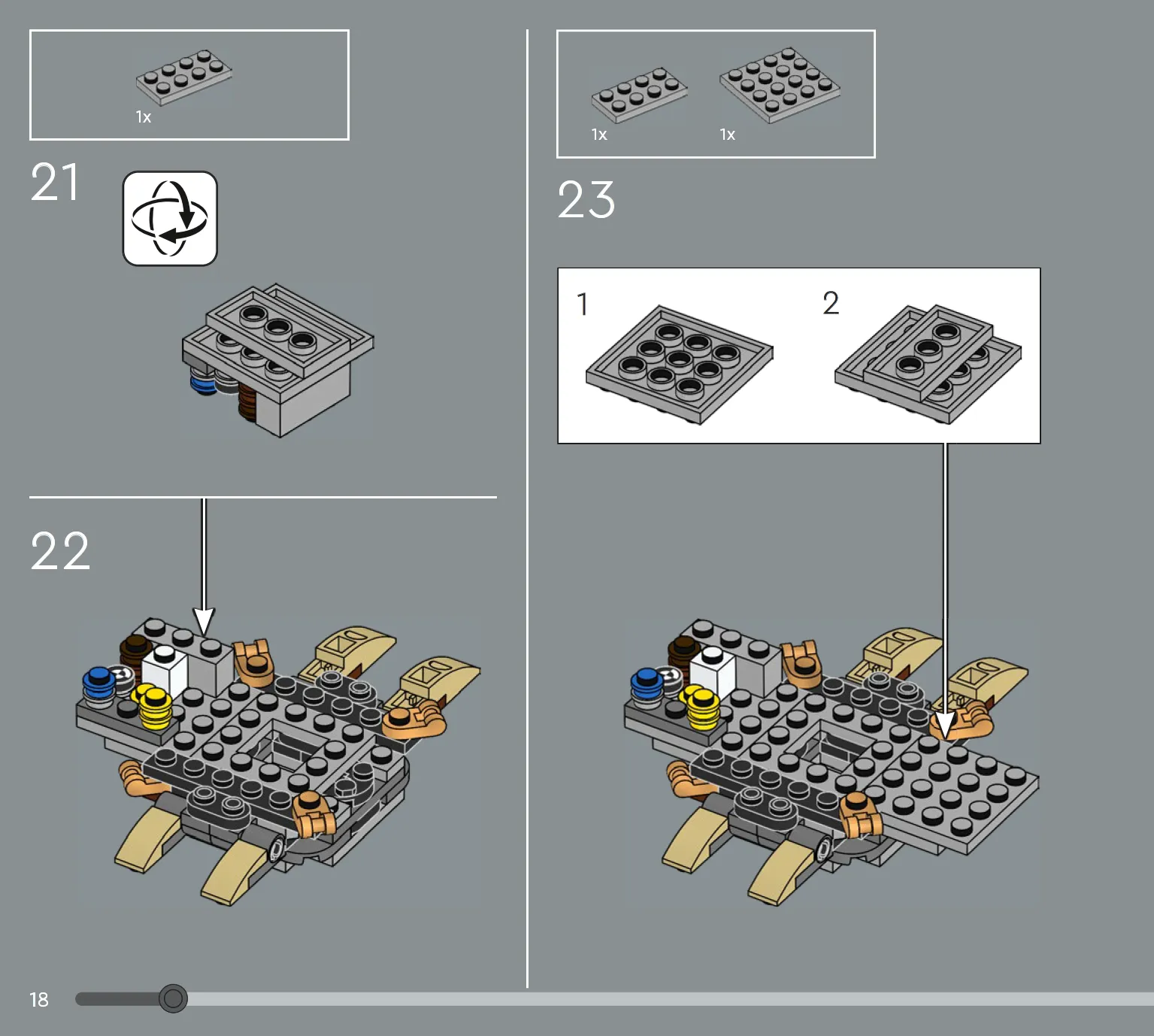 1x

21

22

1x 1x

23

1

2

18