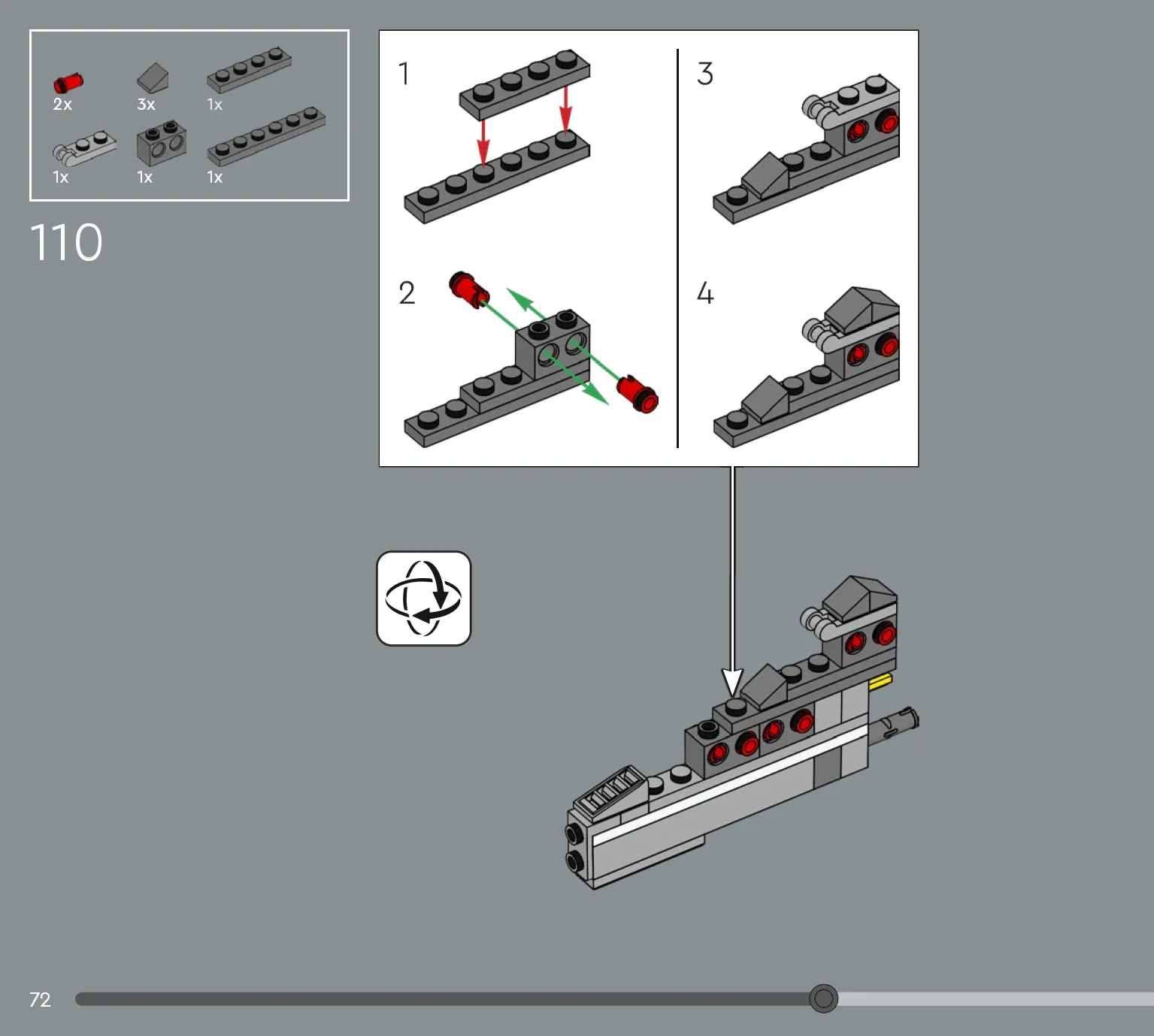 2x 3x 1x
1x 1x 1x

110

1

2

3

4

72