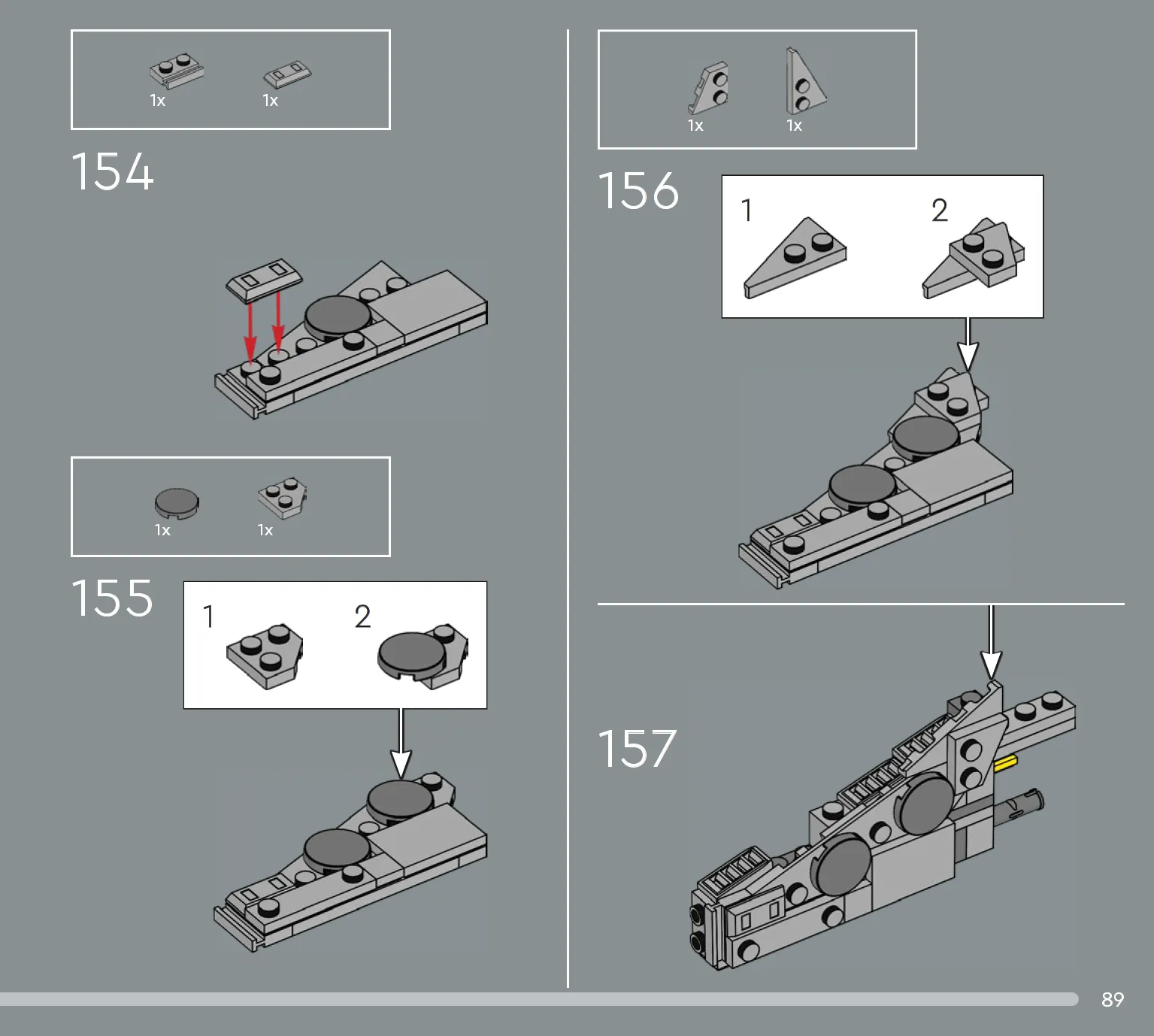 1x 1x

154

1x 1x

155

1 2

1x 1x

156

1 2

157

89