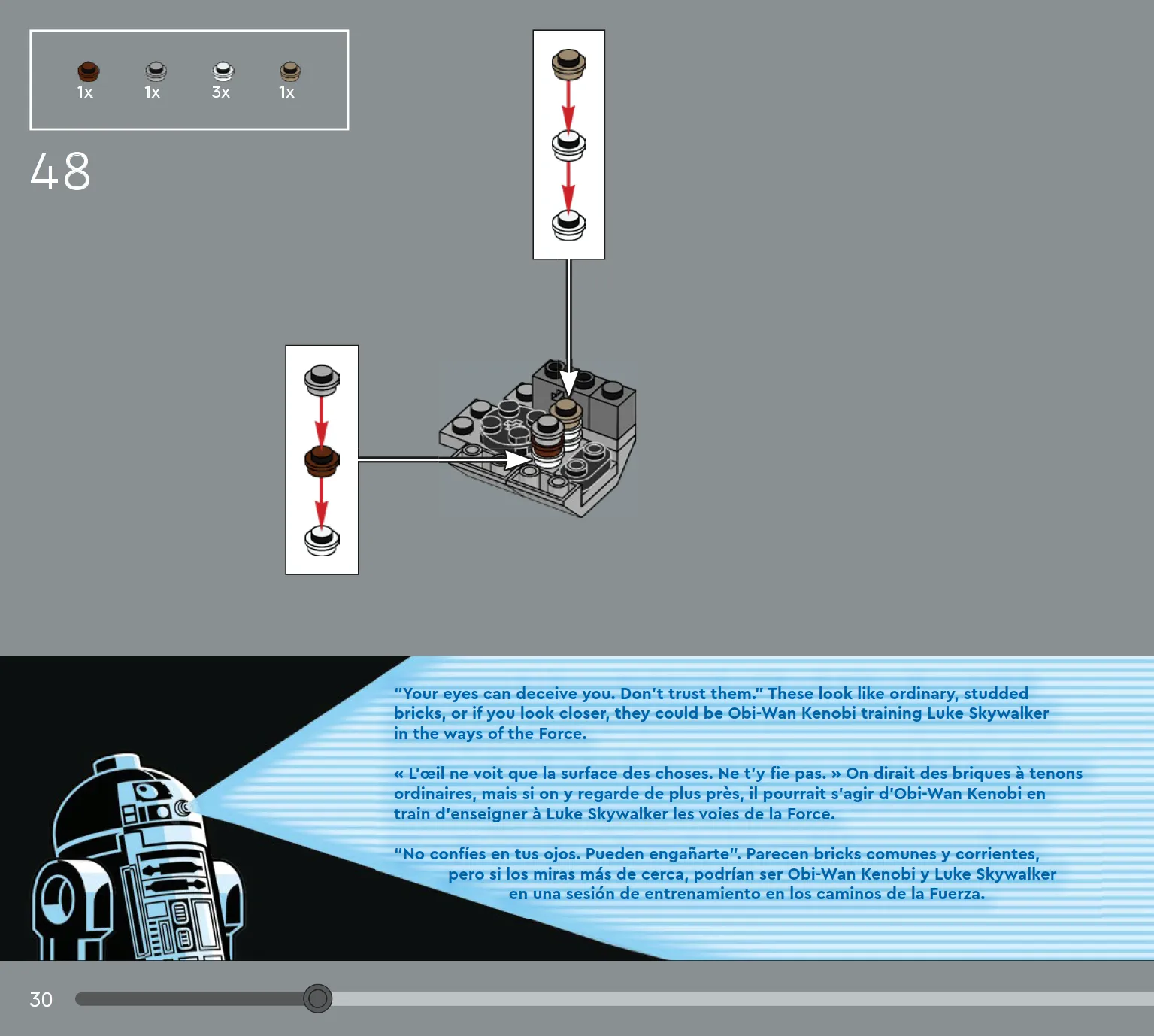 1x 1x 3x 1x

48

"Your eyes can deceive you. Don't trust them." These look like ordinary, studded bricks, or if you look closer, they could be Obi-Wan Kenobi training Luke Skywalker in the ways of the Force.

« L'œil ne voit que la surface des choses. Ne t'y fie pas. » On dirait des briques à tenons ordinaires, mais si on y regarde de plus près, il pourrait s'agir d'Obi-Wan Kenobi en train d'enseigner à Luke Skywalker les voies de la Force.

"No confíes en tus ojos. Pueden engañarte". Parecen bricks comunes y corrientes, pero si los miras más de cerca, podrían ser Obi-Wan Kenobi y Luke Skywalker en una sesión de entrenamiento en los caminos de la Fuerza.

30