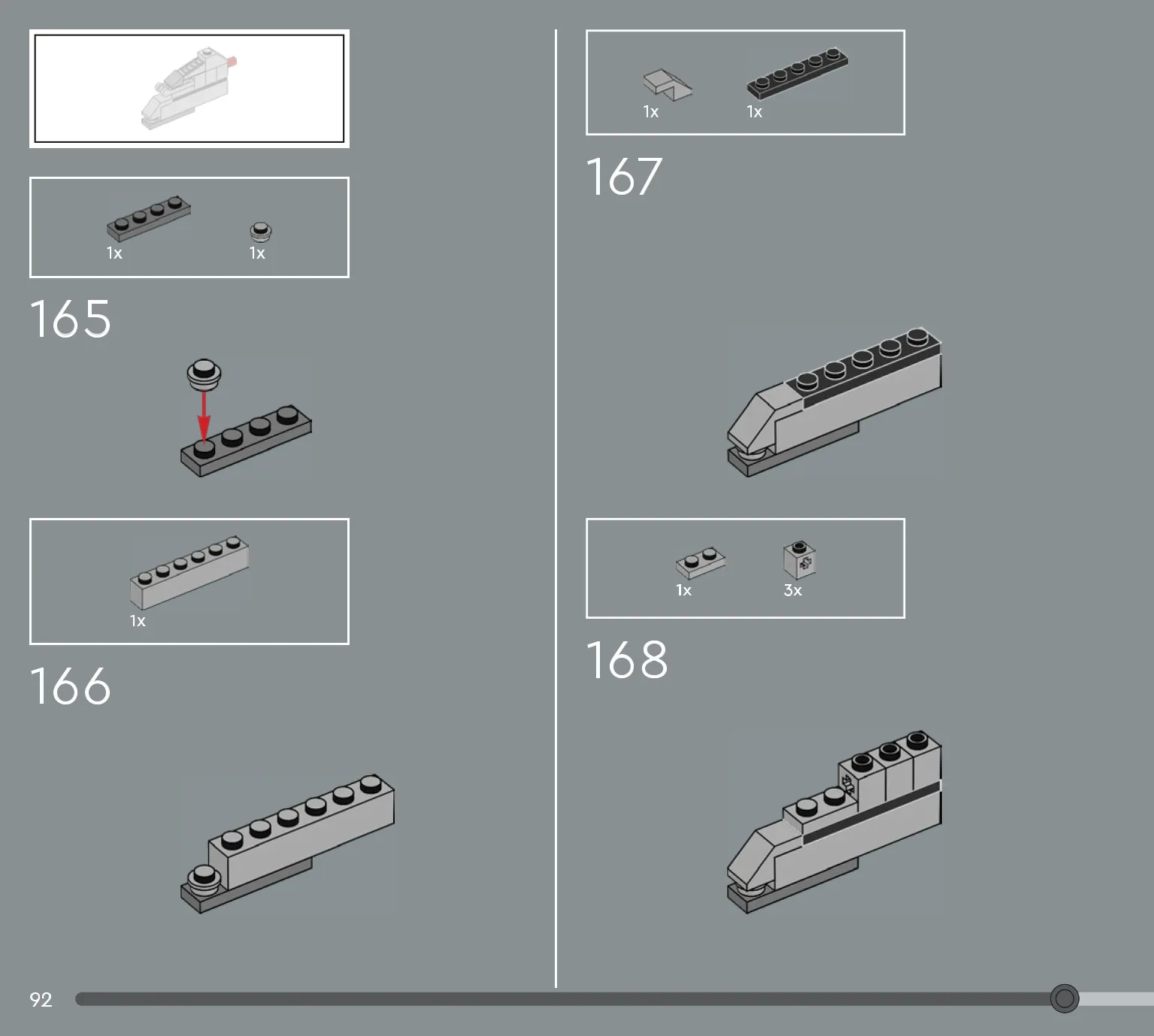 1x 1x

165

1x

166

1x 1x

167

1x 3x

168

92