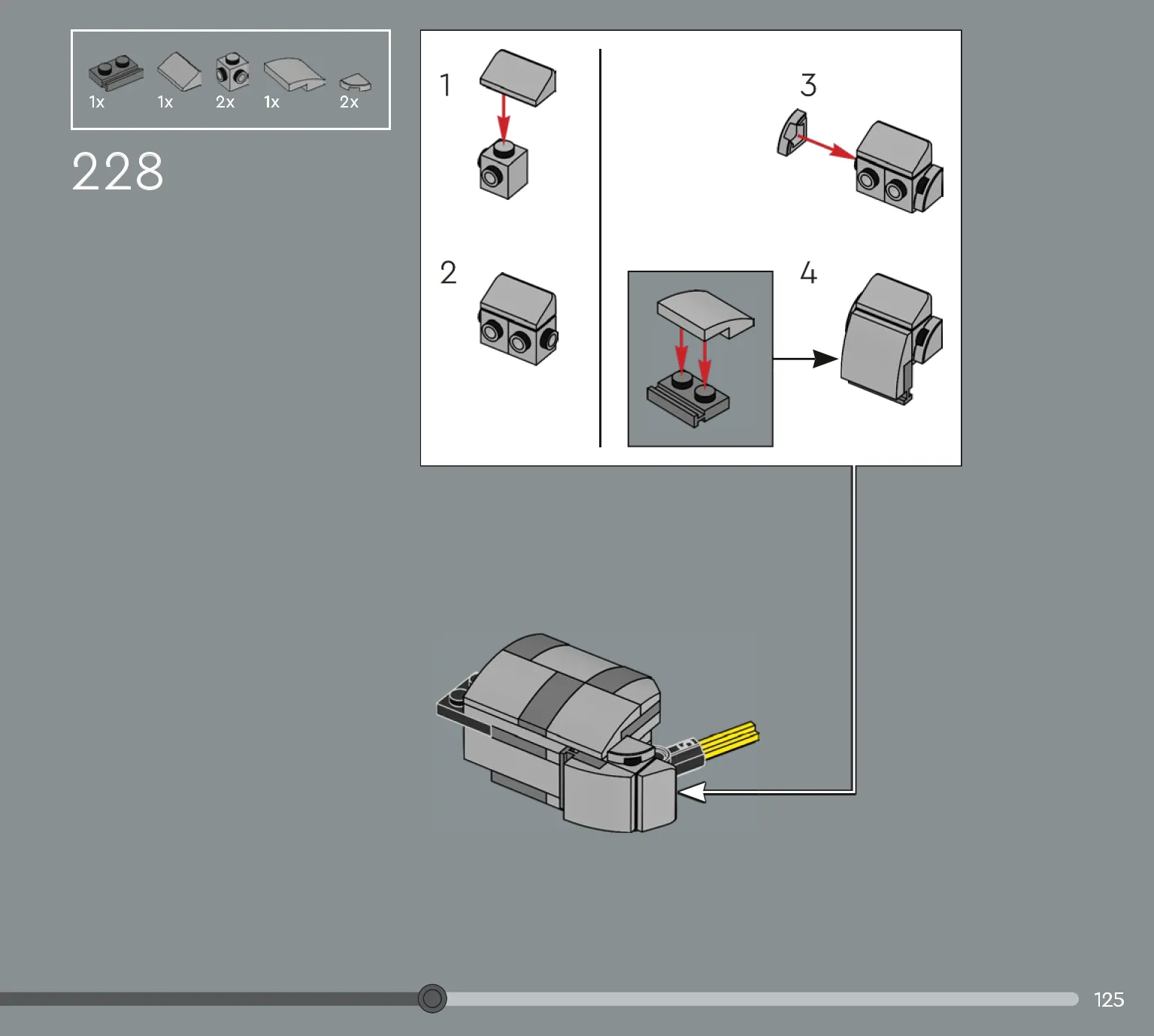 1x 1x 2x 1x 2x

228

1

2

3

4

125