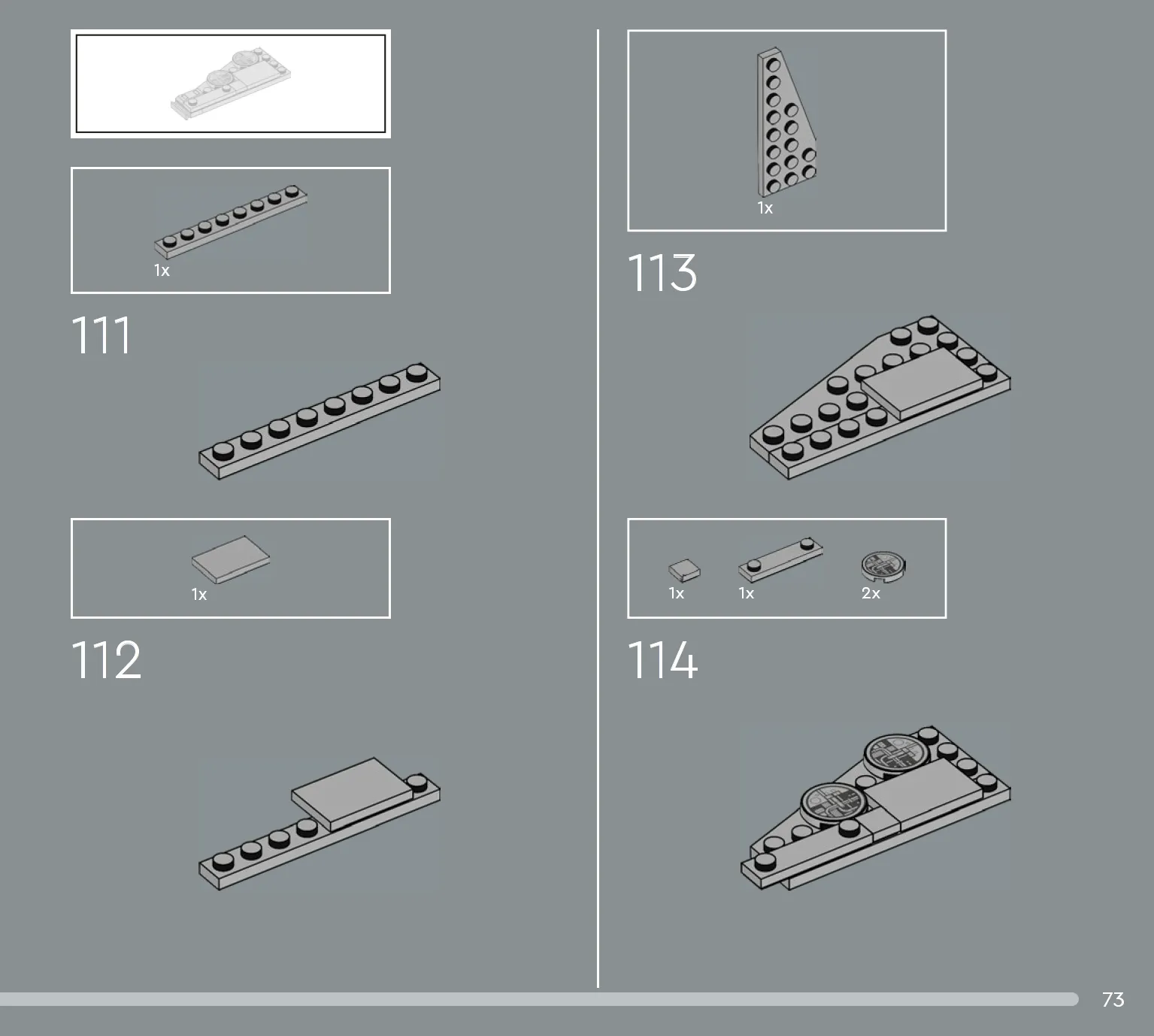 1x

111

1x

112

1x

113

1x 1x 2x

114

73