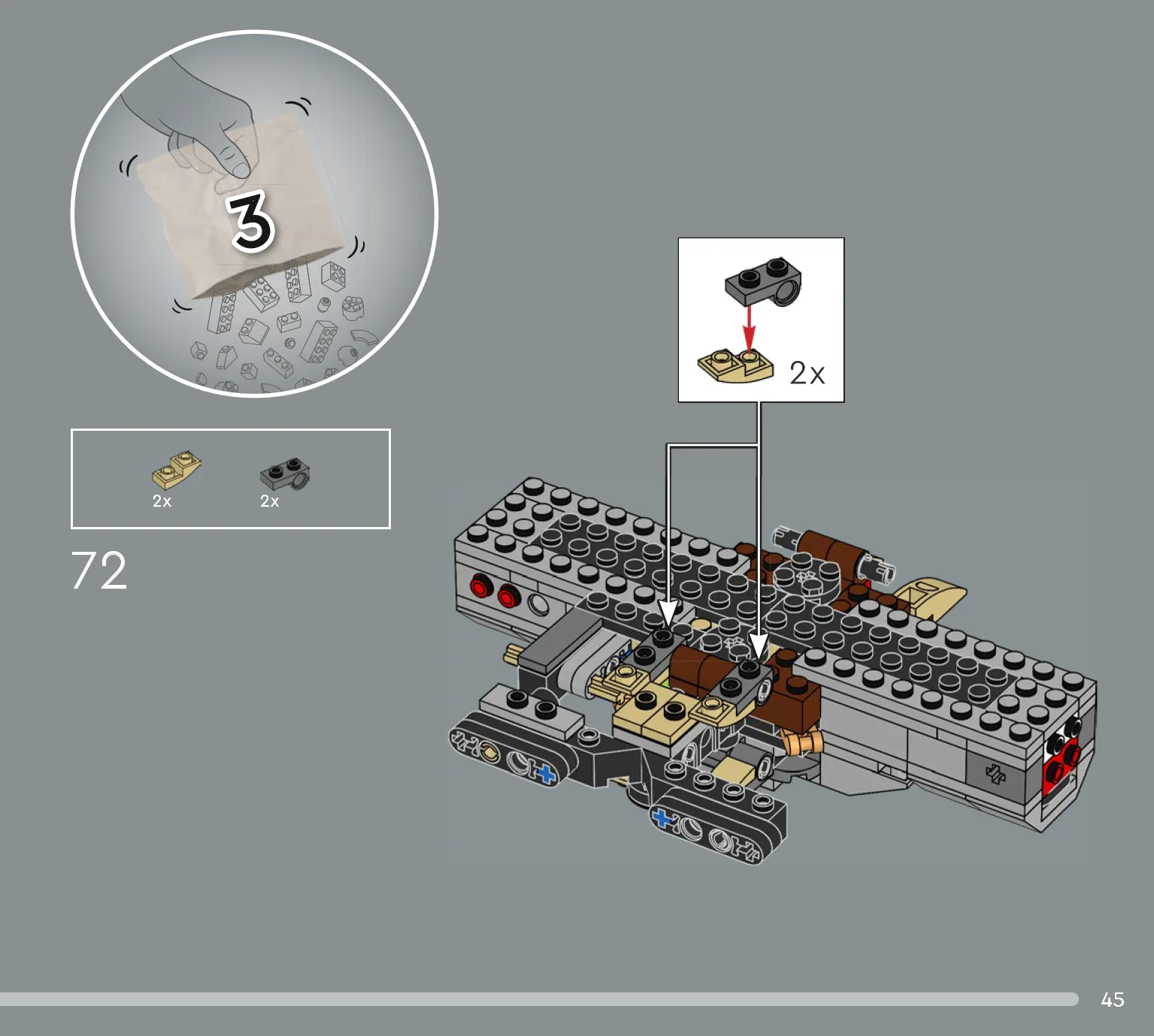 3

2x 2x

72

2x

45