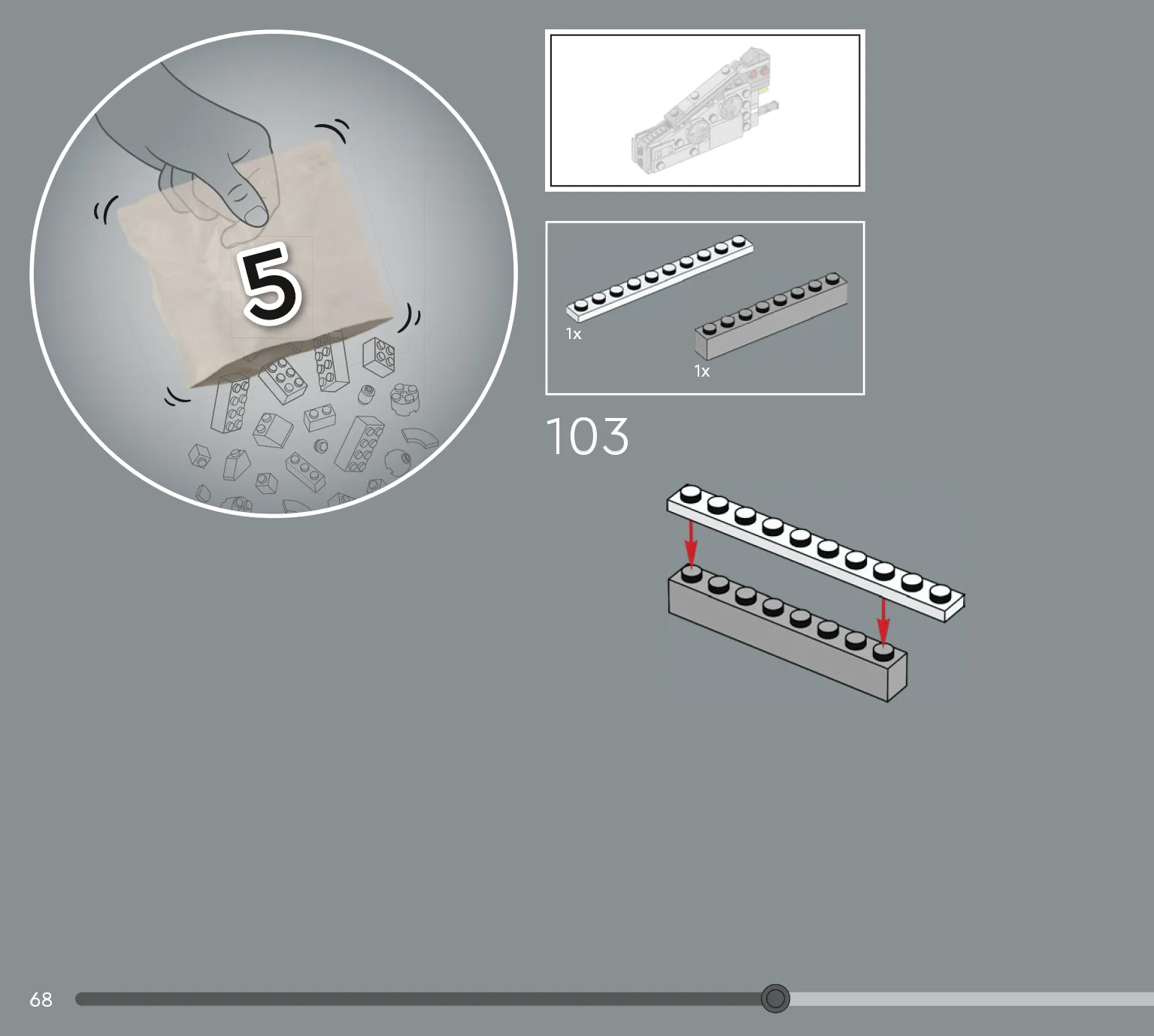 5

1x

1x

103

68