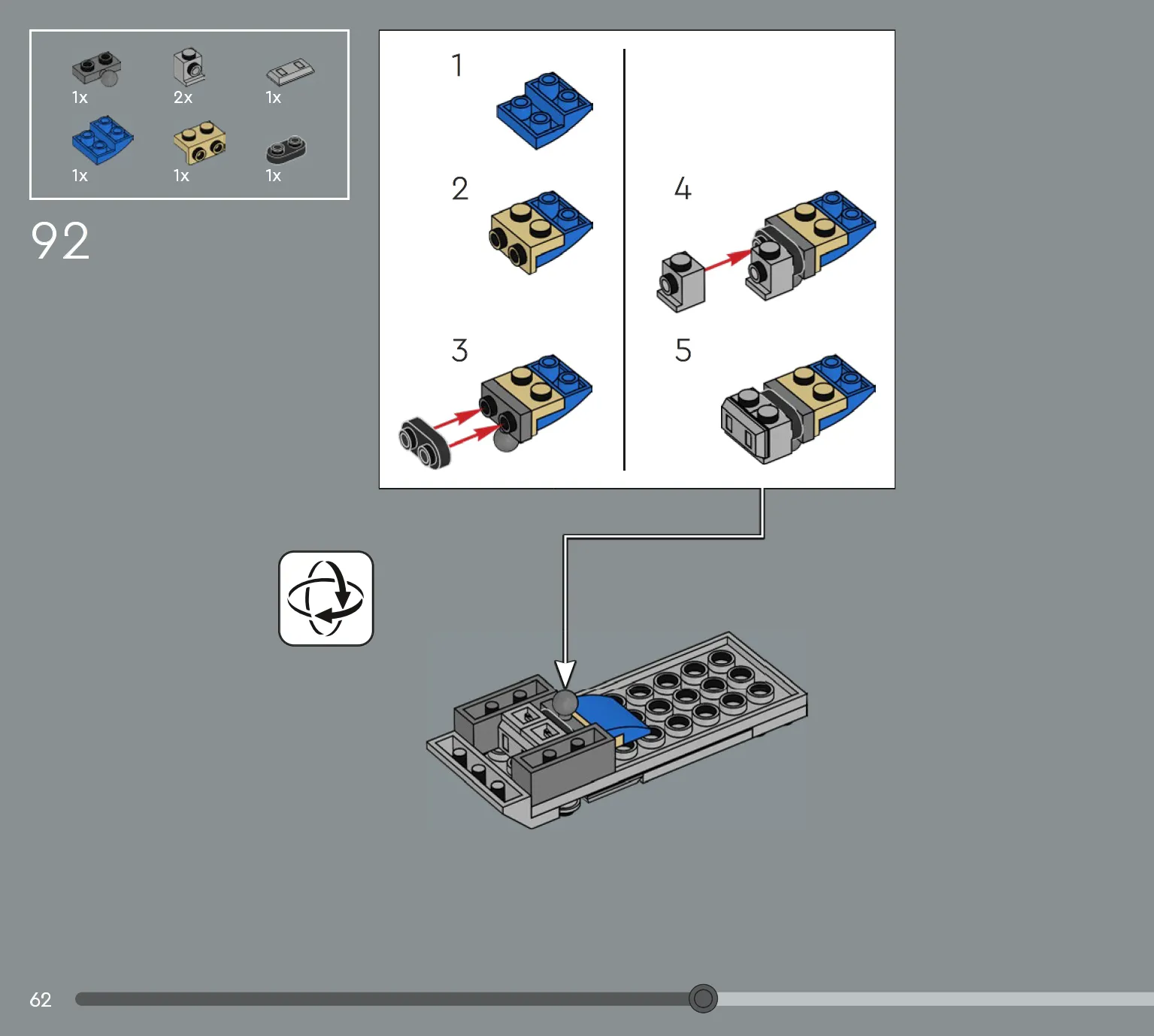 1x
2x
1x
1x
1x
1x

92

1
2
3
4
5

62