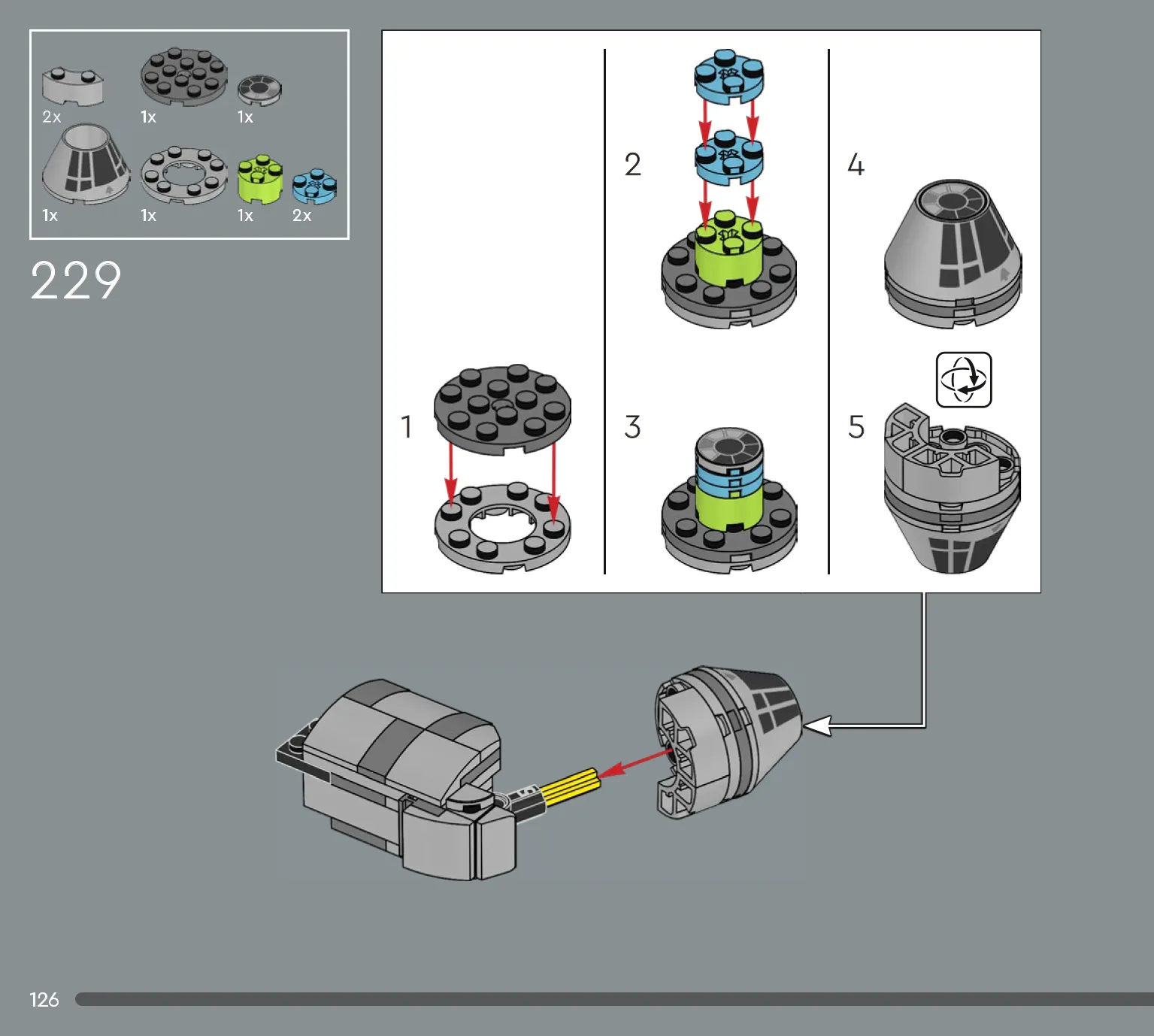 2x
1x
1x
1x
1x
1x
2x

229

1
2
3
4
5

126