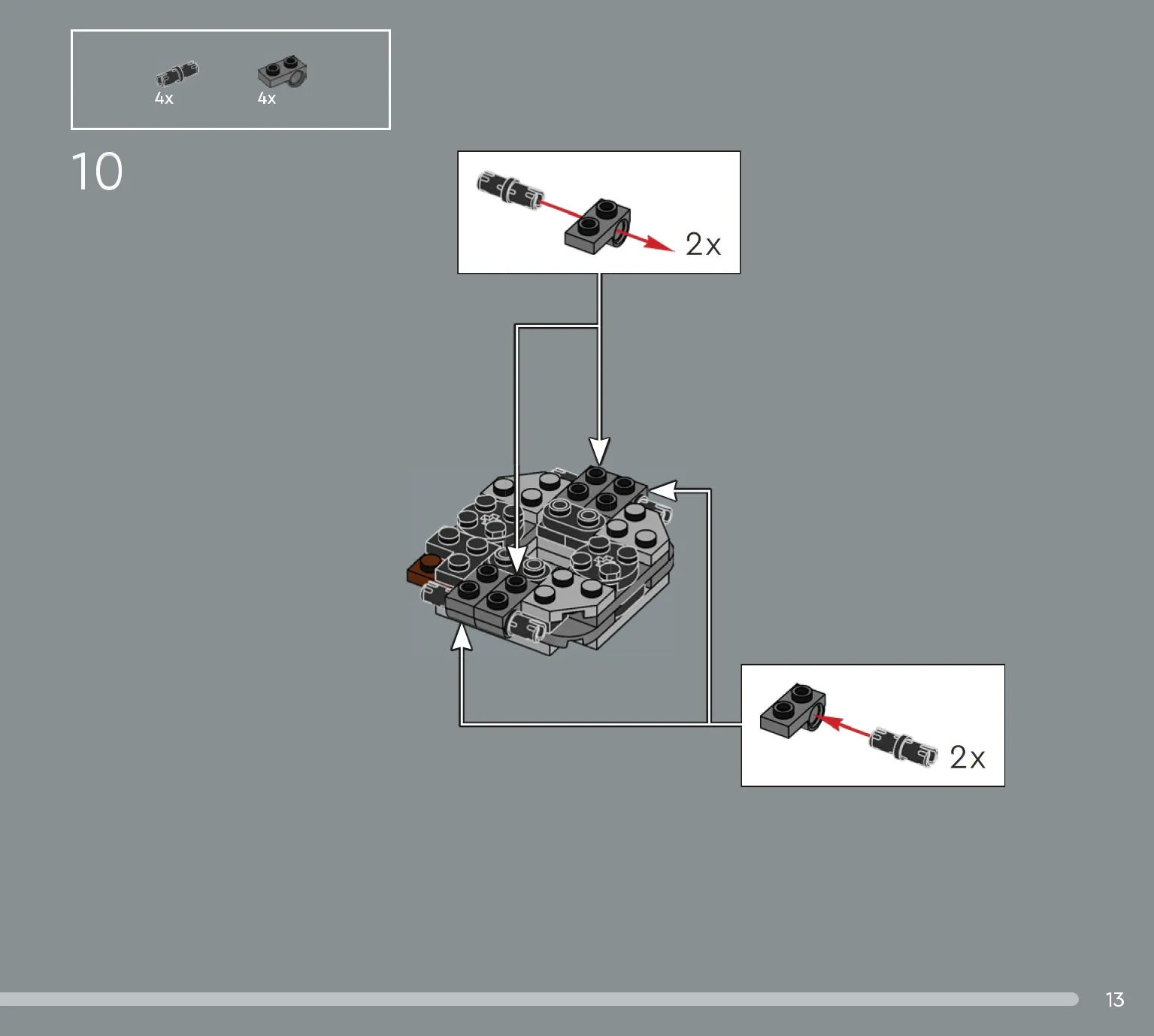 4x 4x

10

2x

2x

13