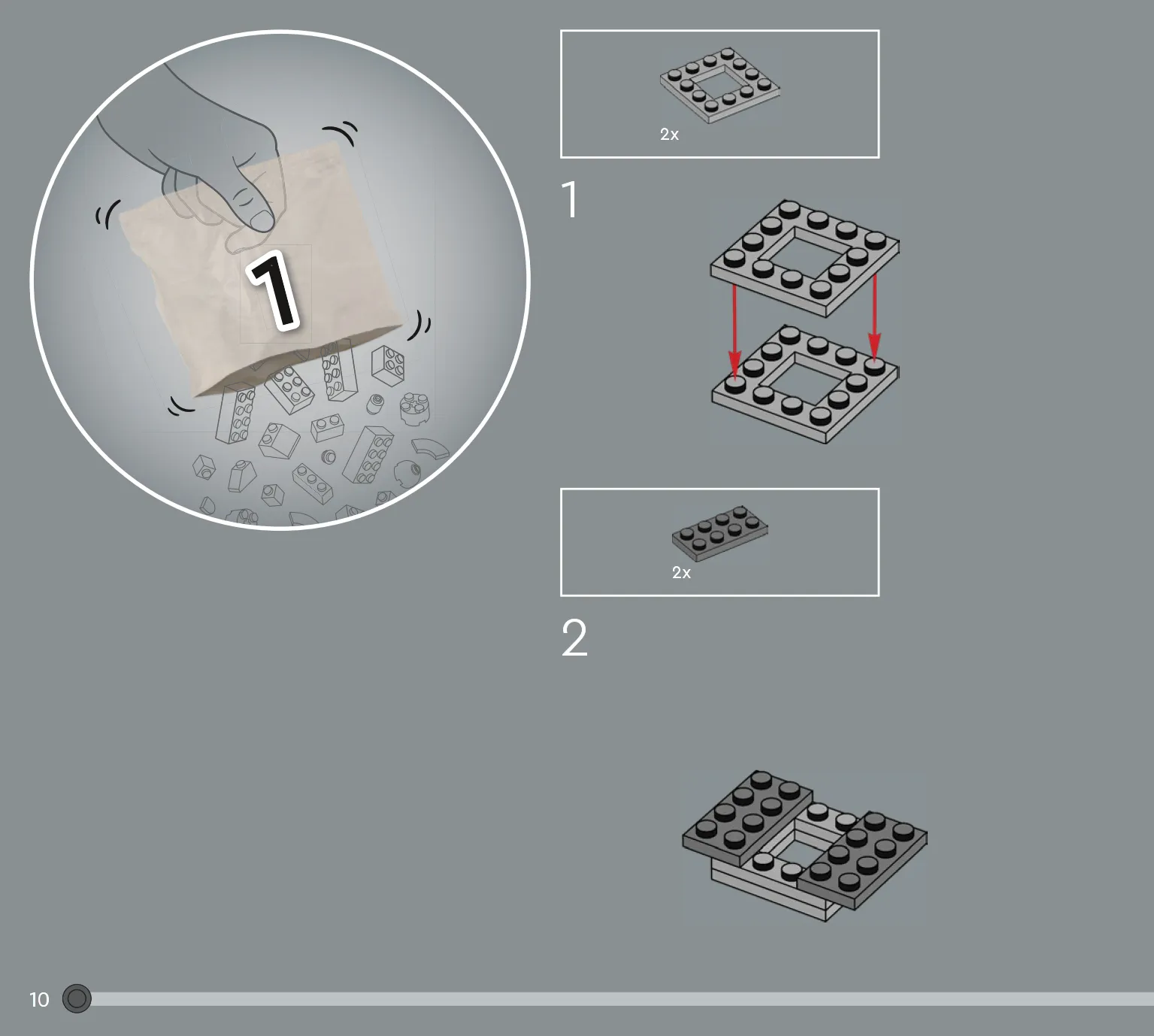 1

2x

1

2x

2

10