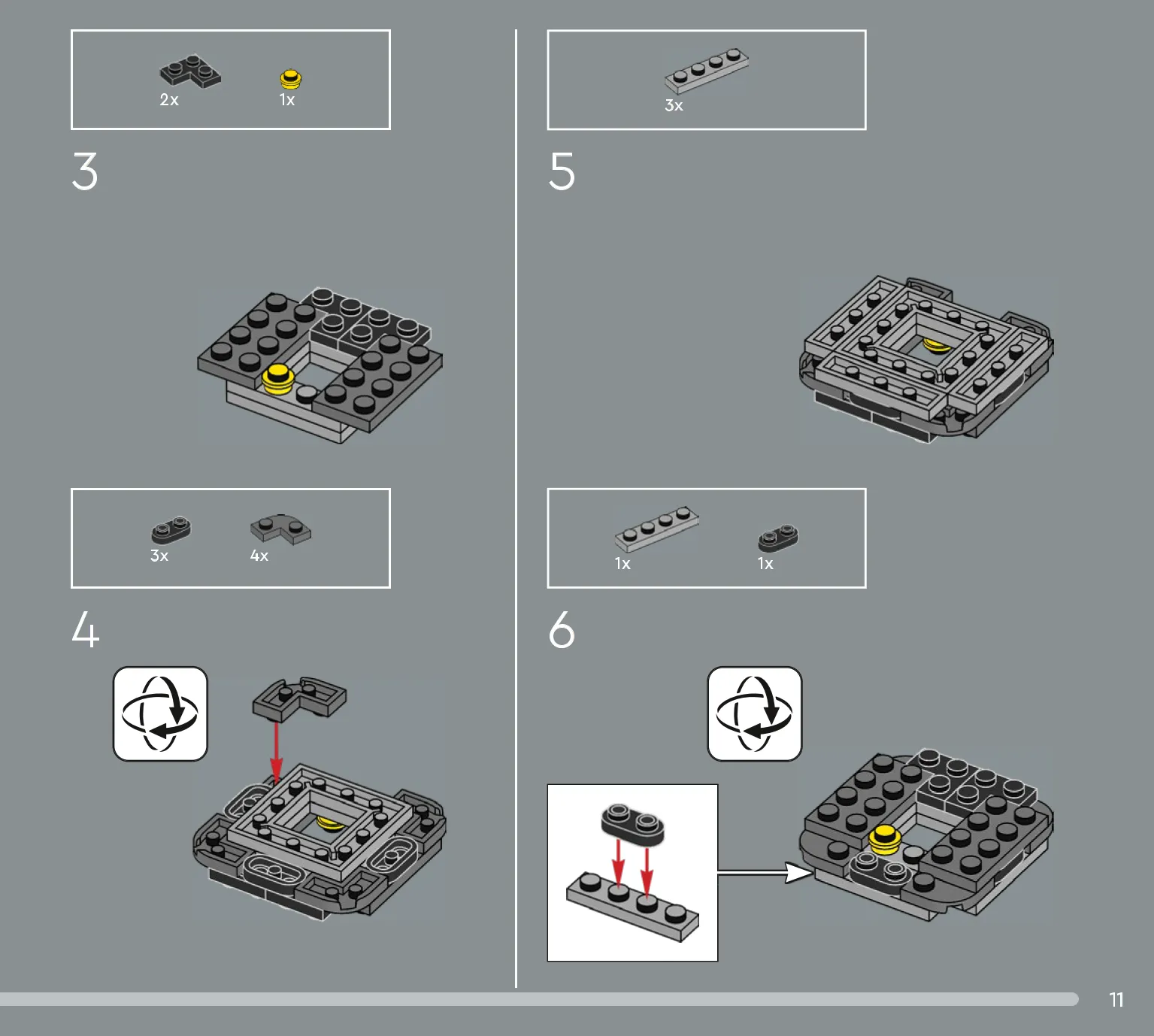 2x 1x

3

3x 4x

4

3x

5

1x 1x

6

11