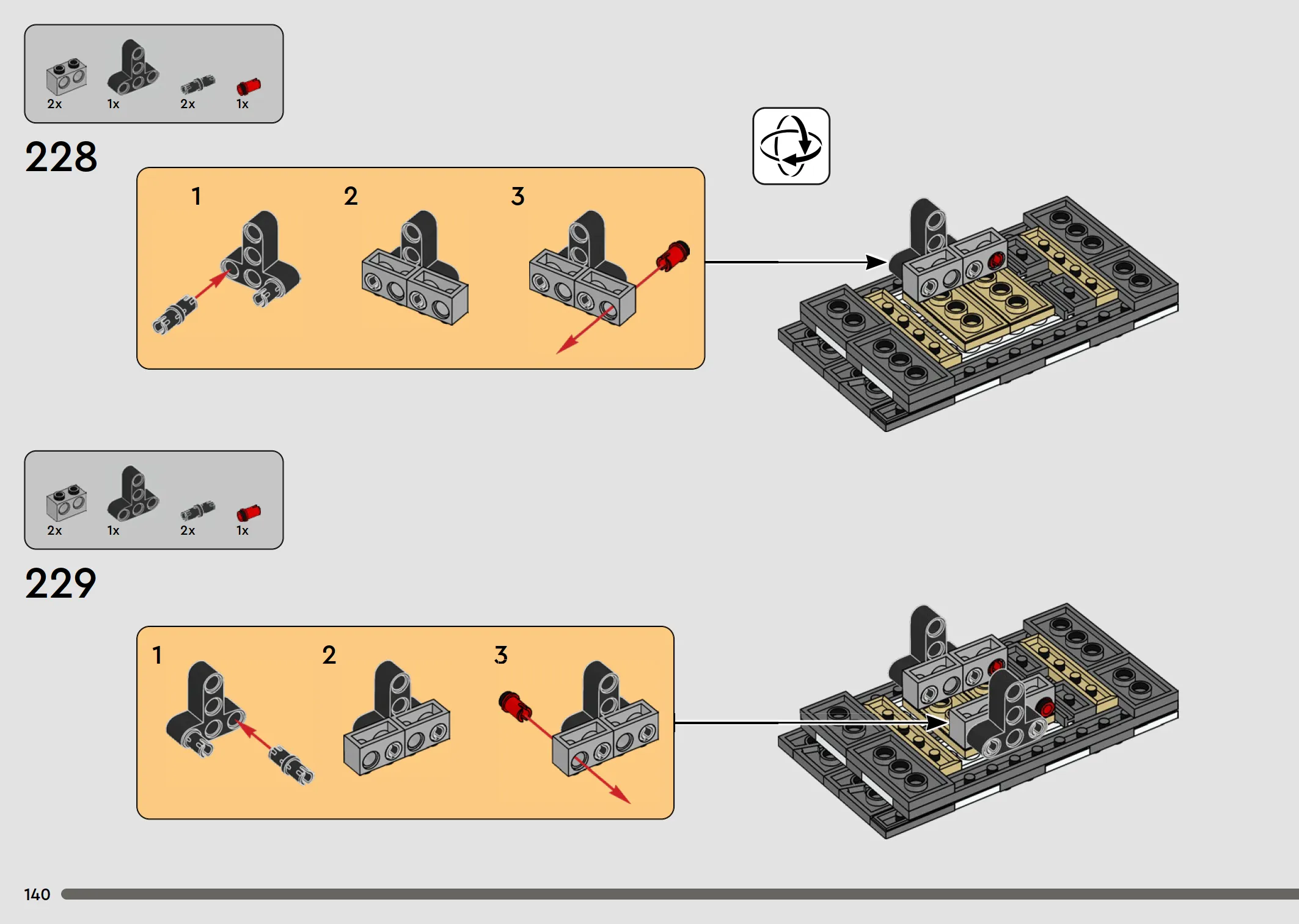 2x 1x 2x 1x

228

1 2 3

2x 1x 2x 1x

229

1 2 3

140