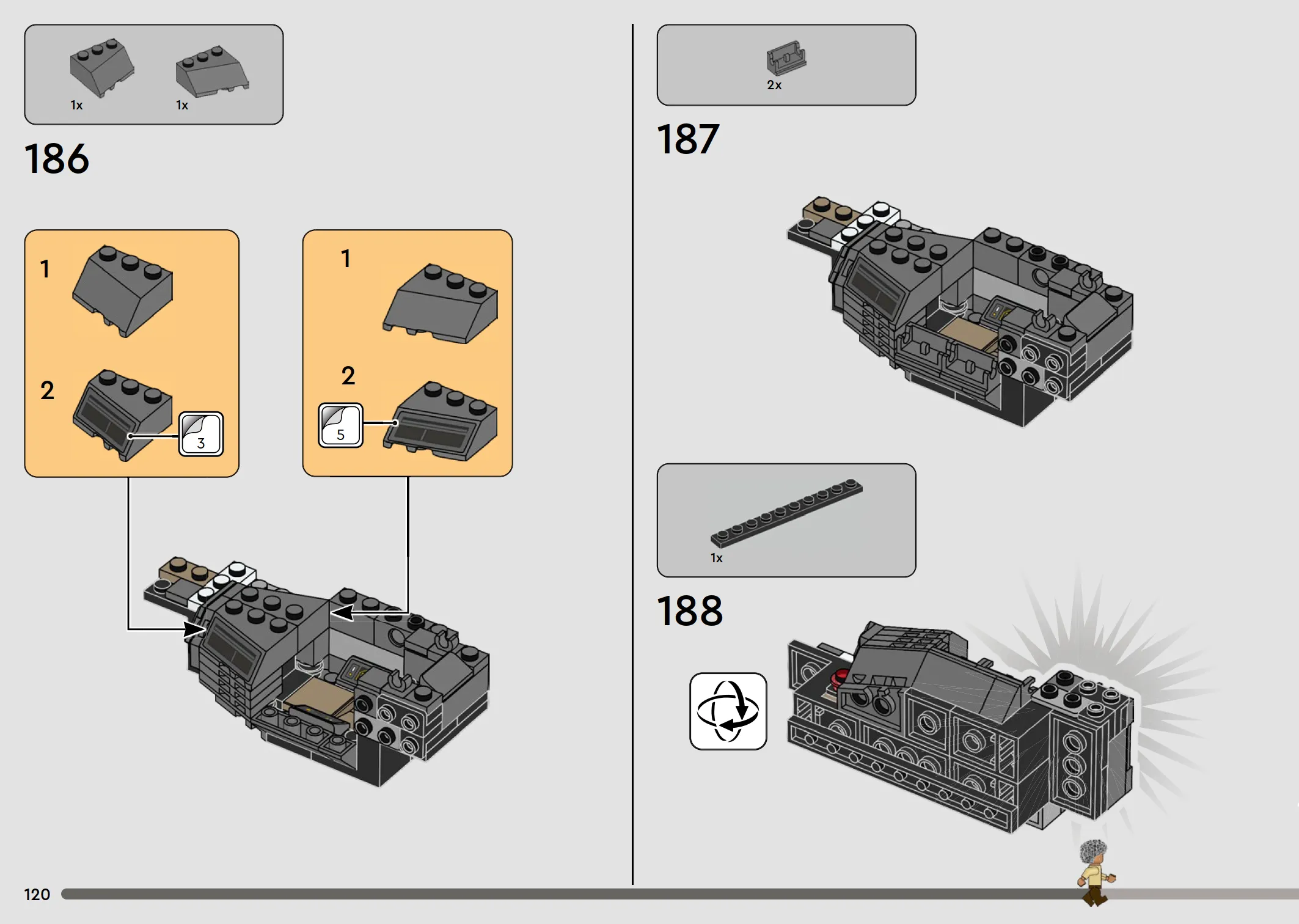 1x 1x

186

1

2

3

1

2

5

2x

187

1x

188

120