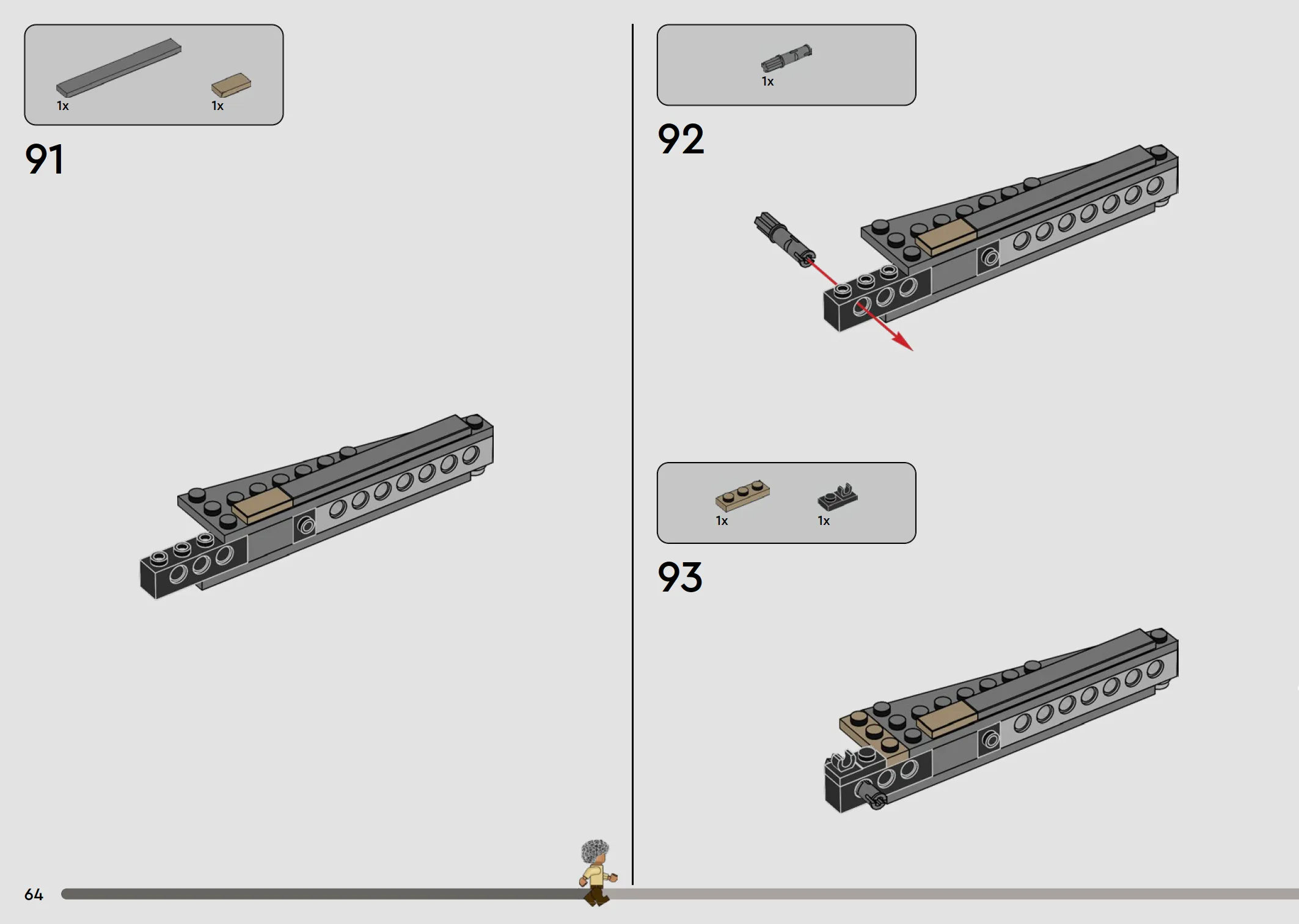 1x
1x

91

1x

92

1x
1x

93

64