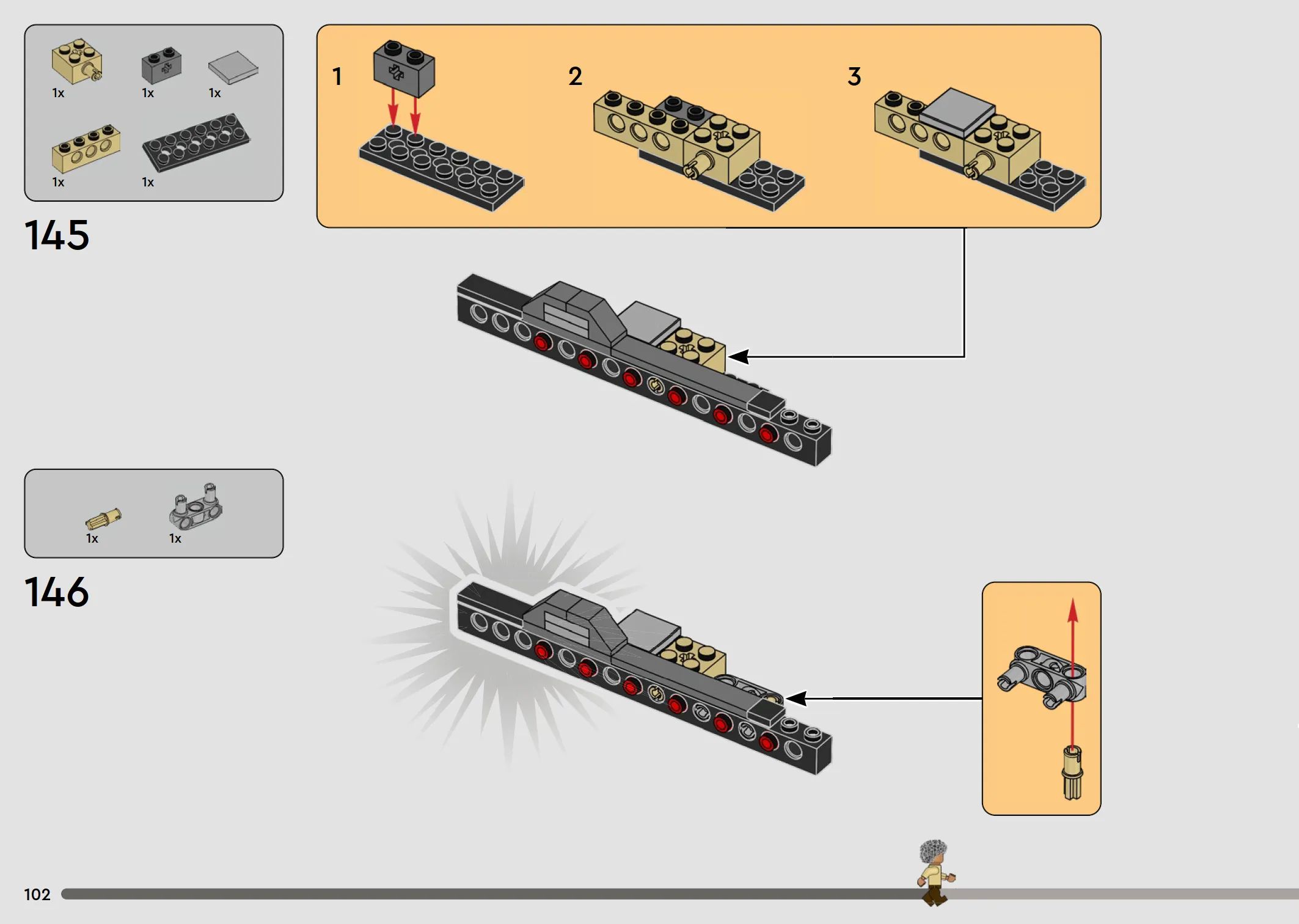 1x 1x 1x

1x 1x

145

1

2

3

1x 1x

146

102