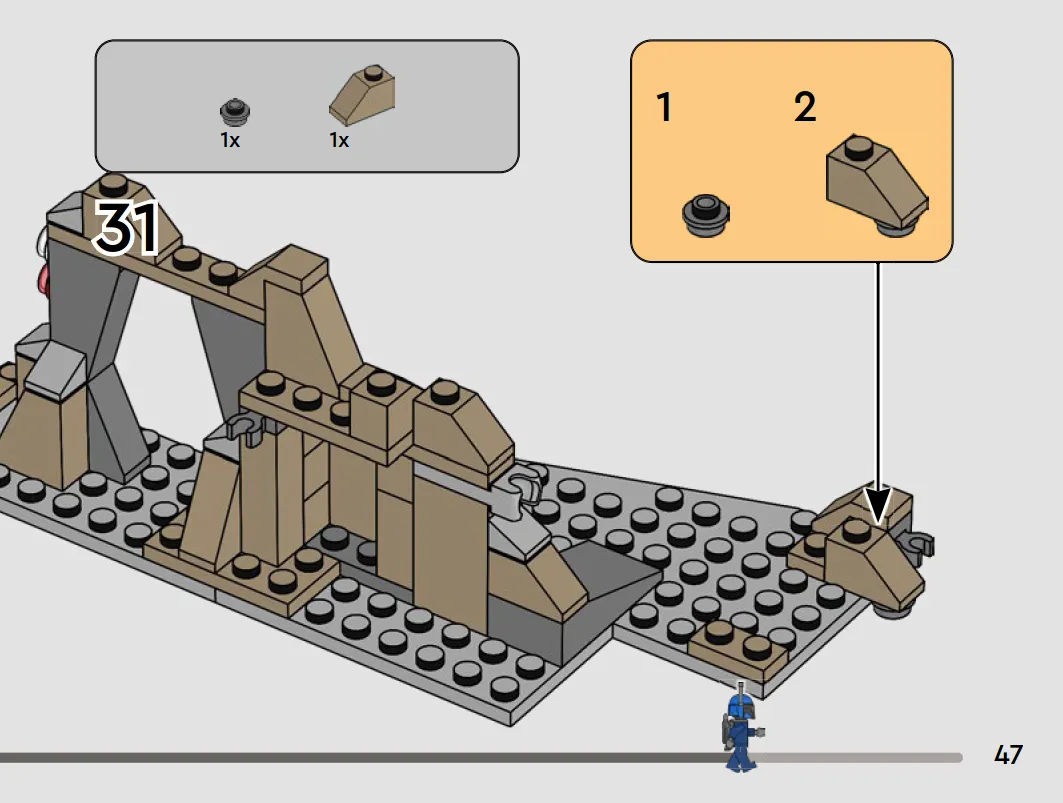 1x
1x

31

1
2

47