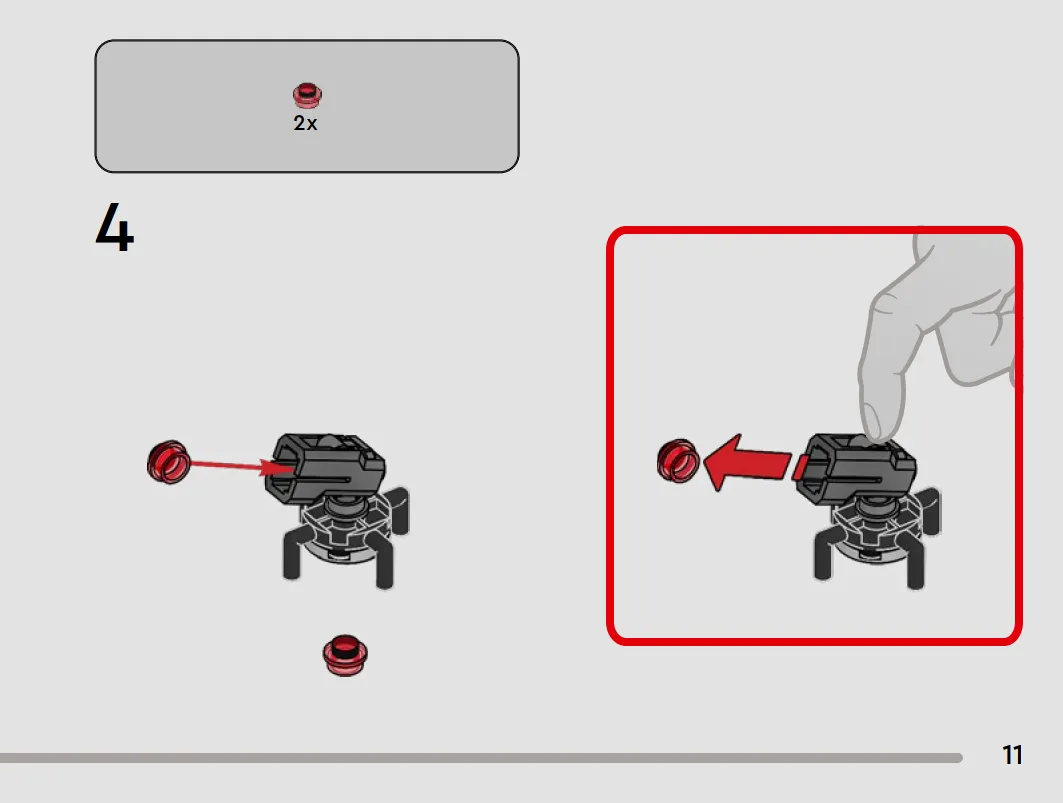 2x

4

11