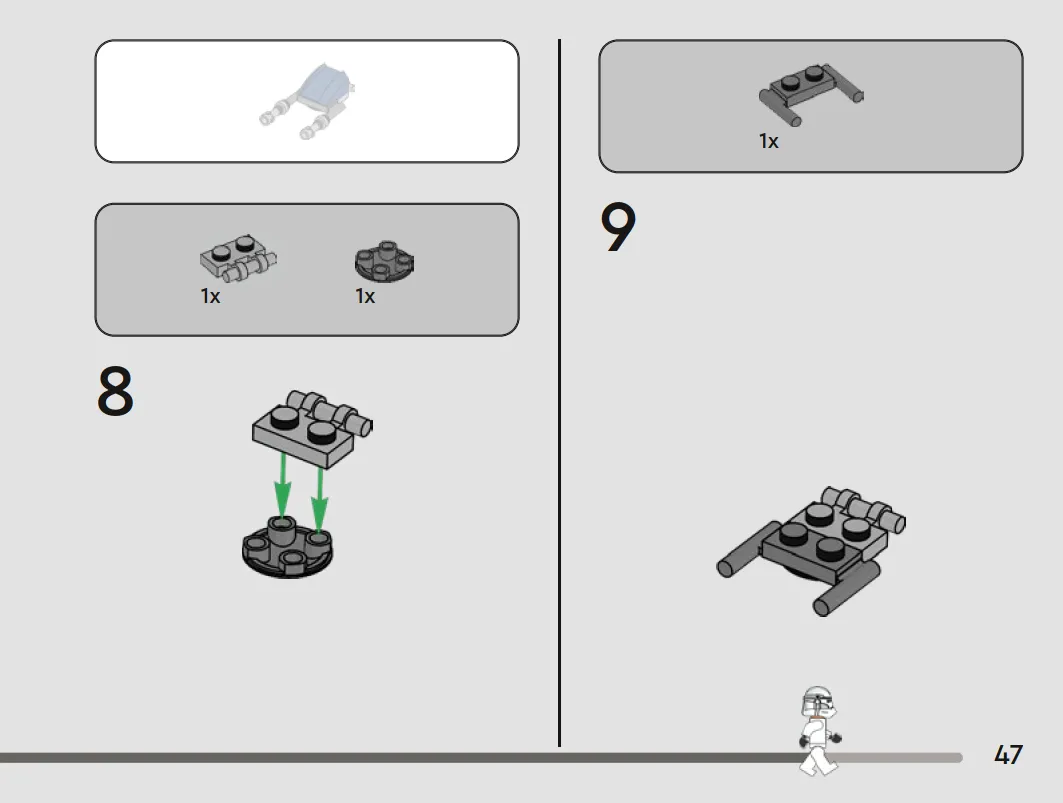 1x 1x

8

1x

9

47