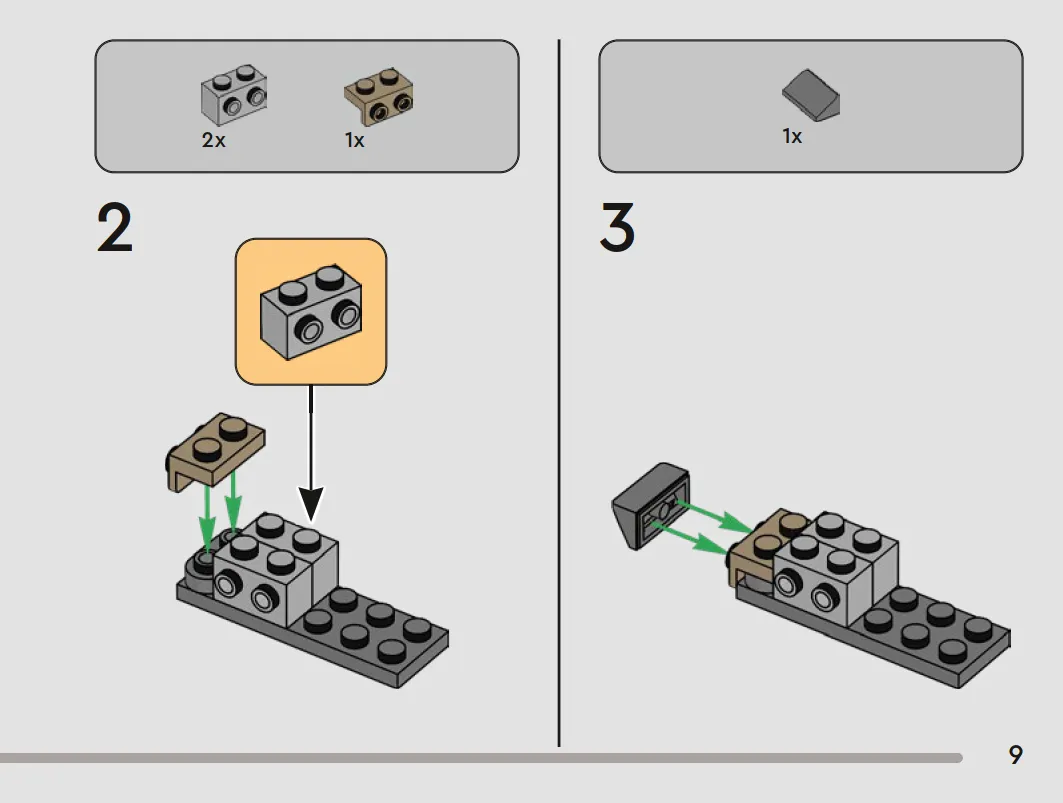 2x 1x

2

1x

3

9