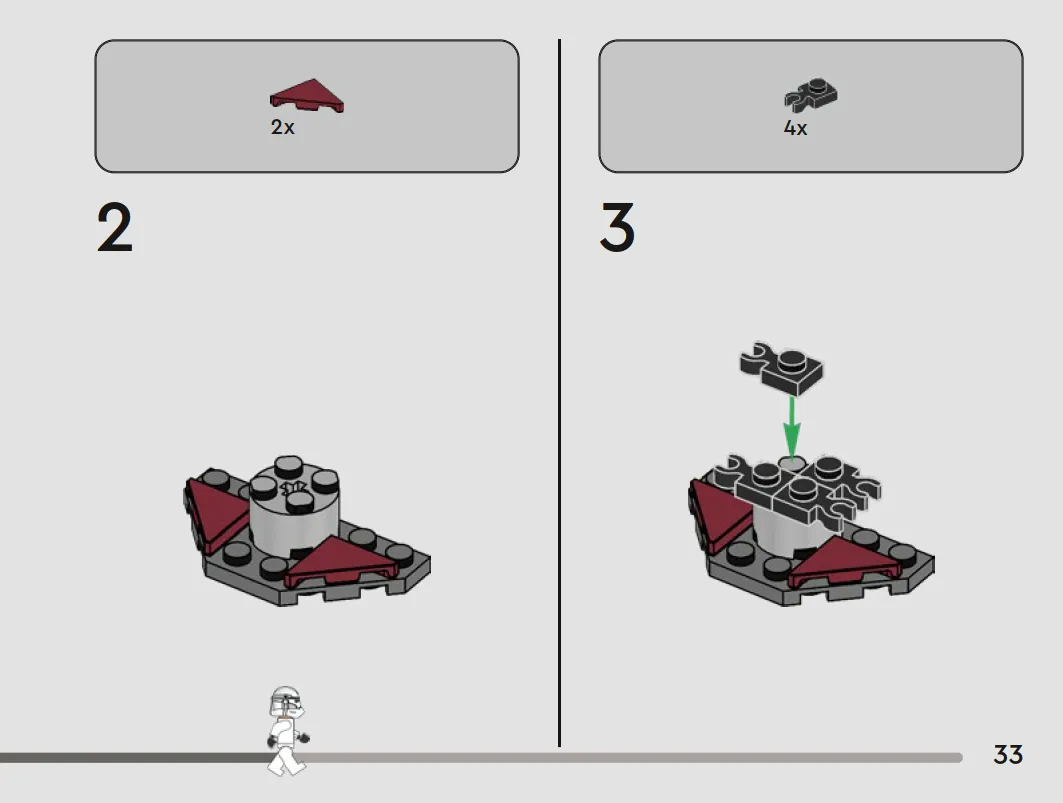 2x

2

4x

3

33