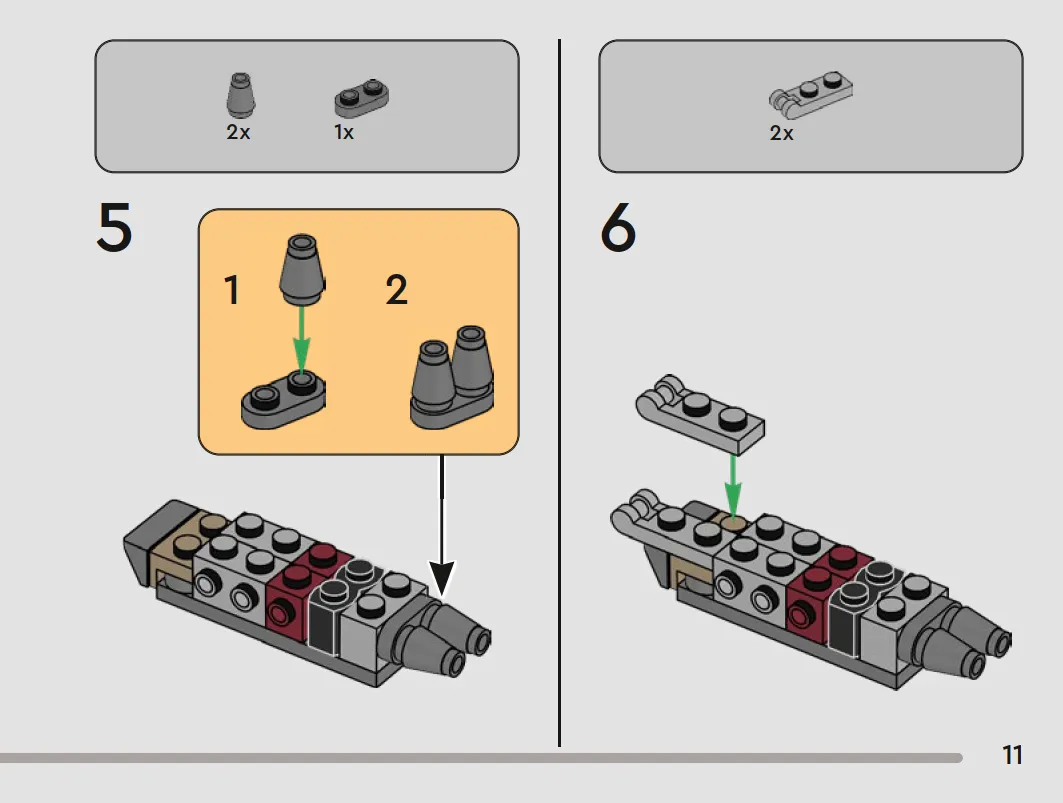 2x
1x

5

1
2

2x

6

11