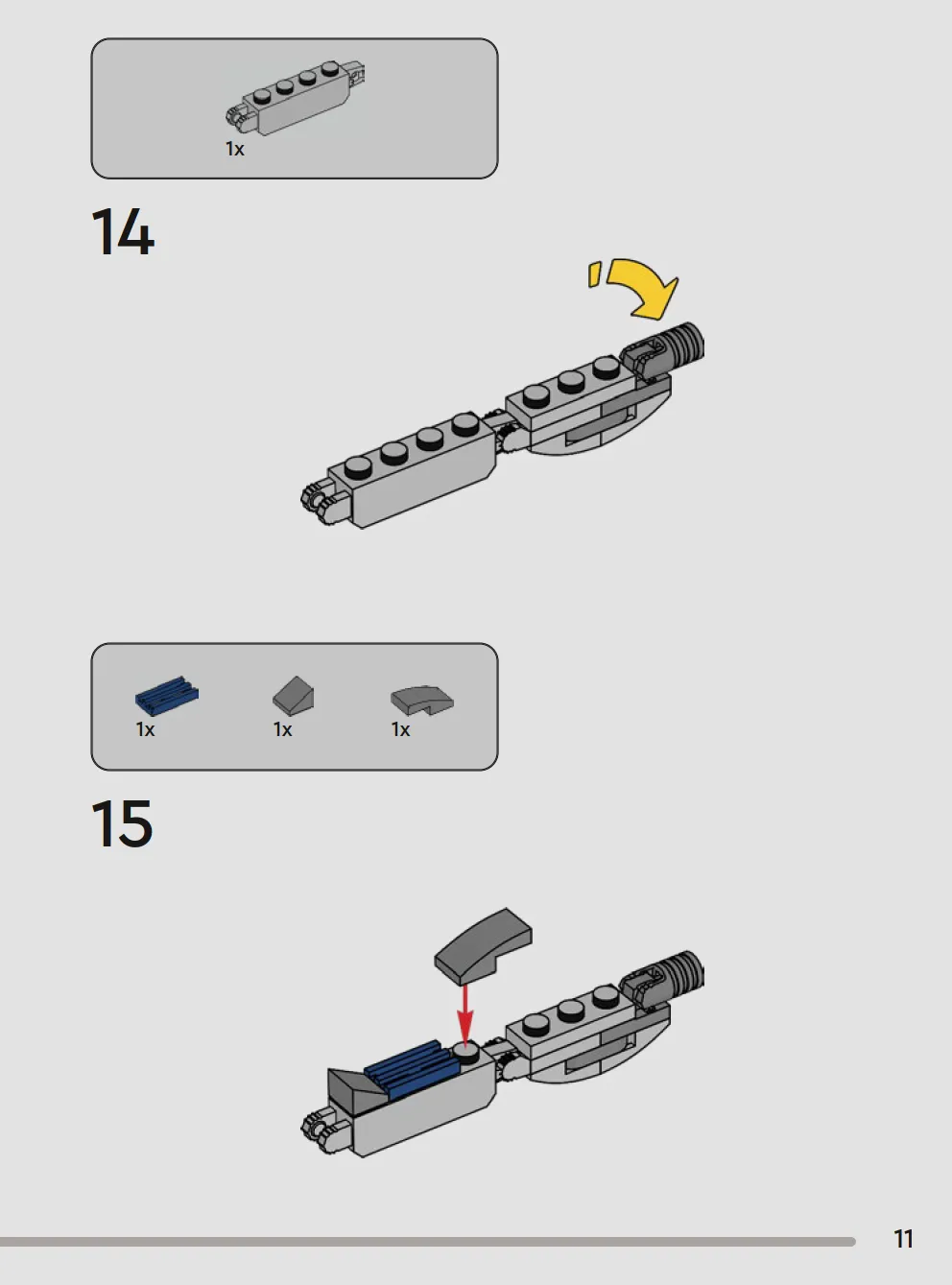 1x

14

1x
1x
1x

15

11