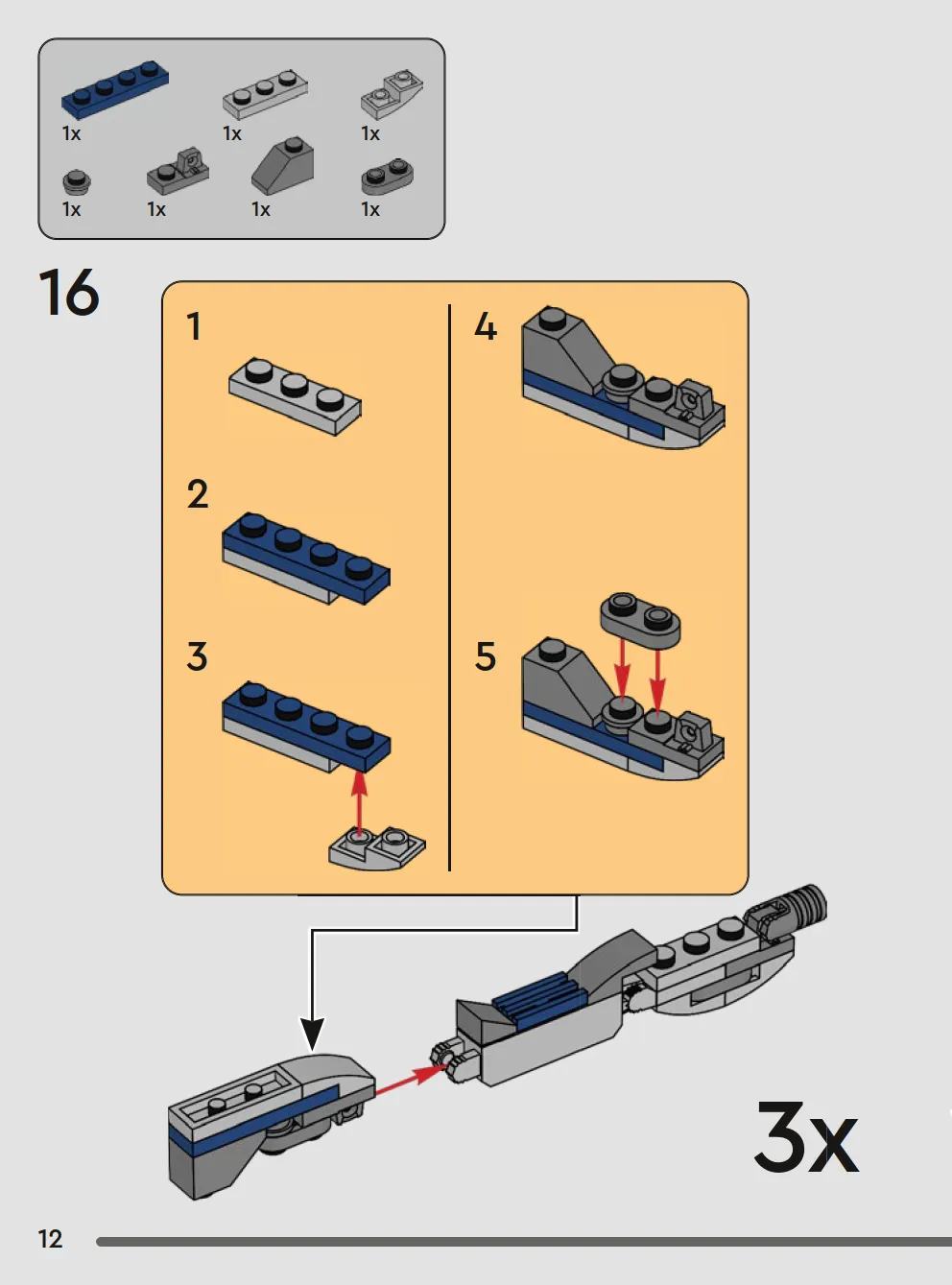 1x
1x
1x
1x
1x
1x
1x

16

1

2

3

4

5

3x

12