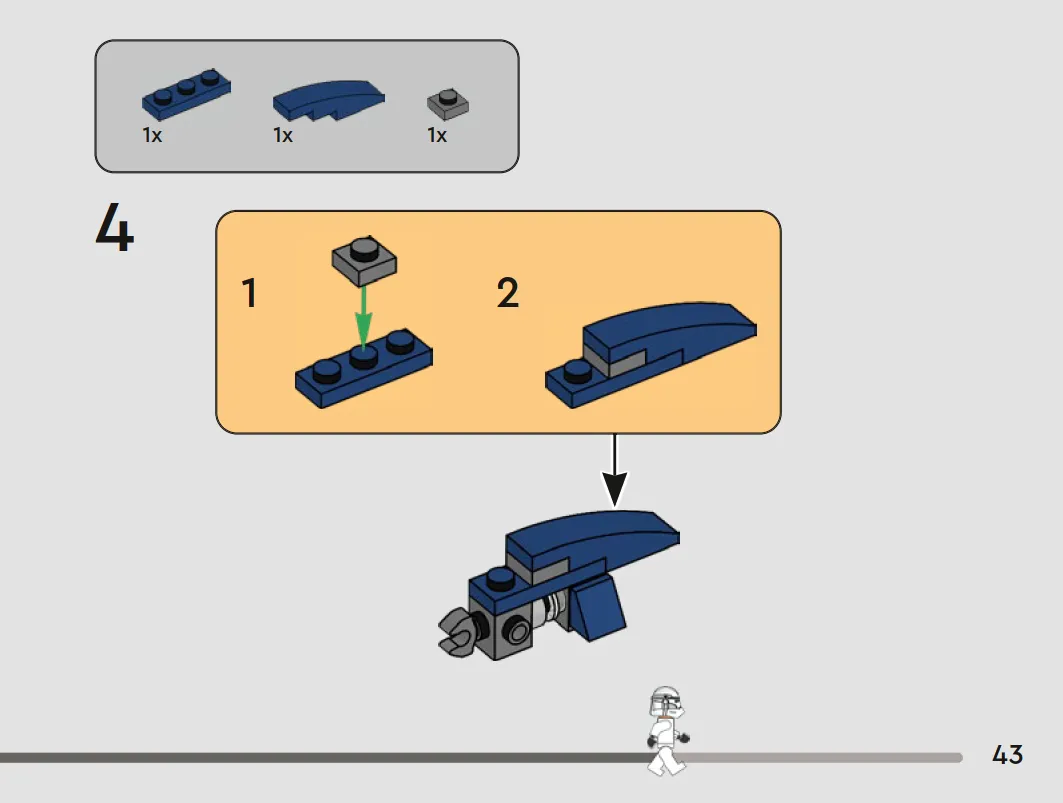 1x
1x
1x

4

1

2

43