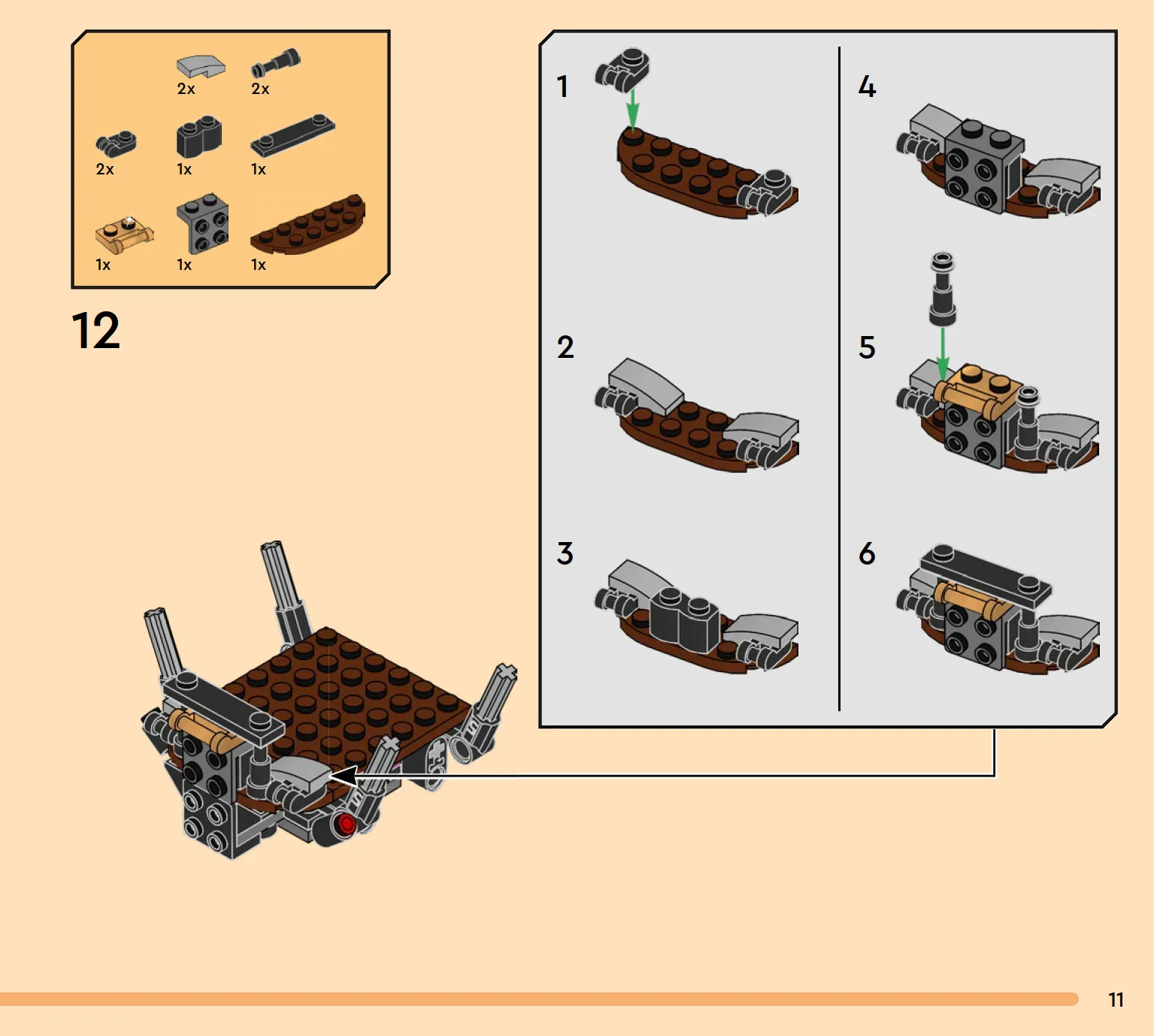 2x 2x
2x 1x 1x
1x 1x 1x

12

1
2
3
4
5
6

11