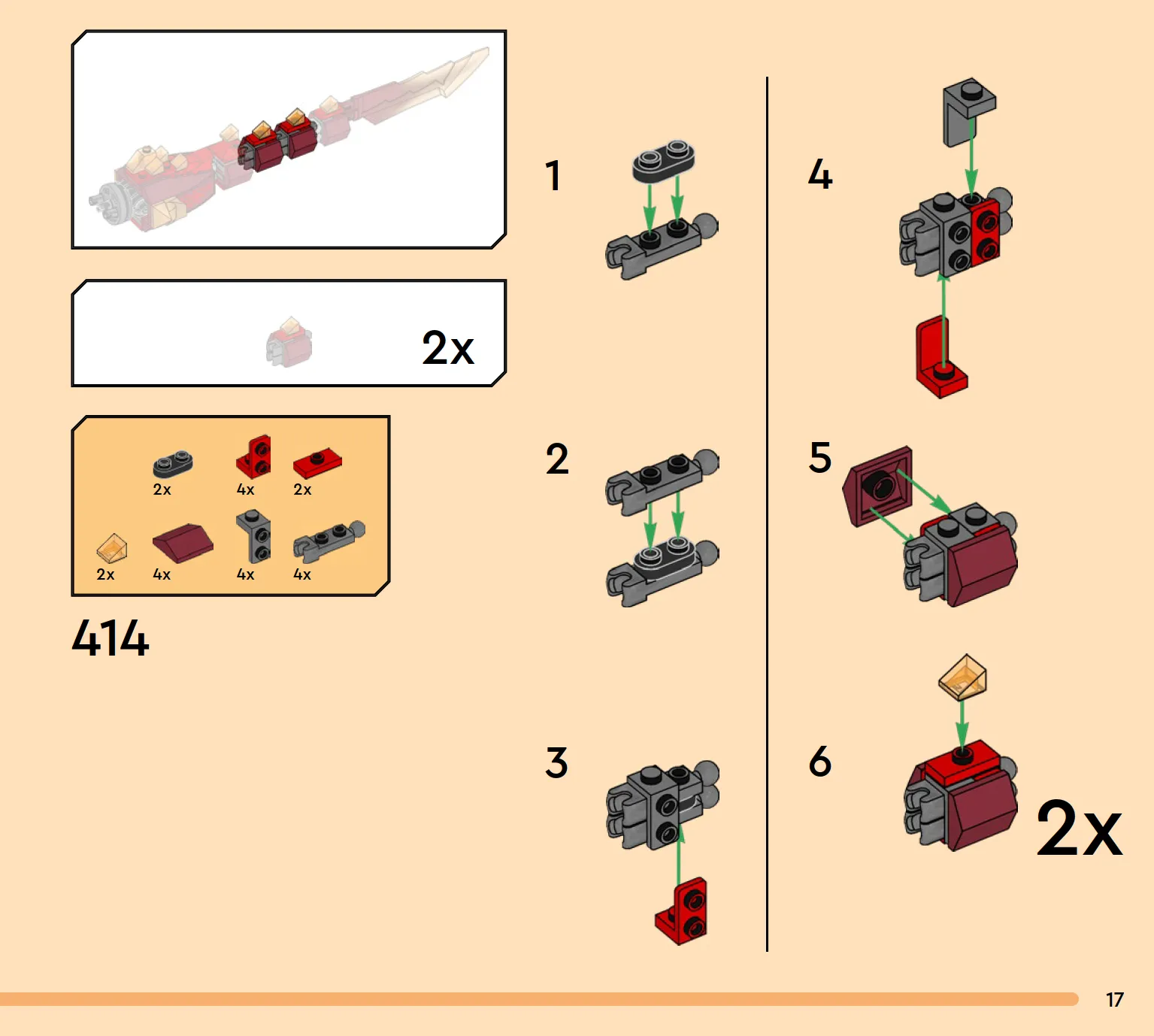 2x

2x 4x 2x
2x 4x 4x 4x

414

1

2

3

4

5

6

2x

17