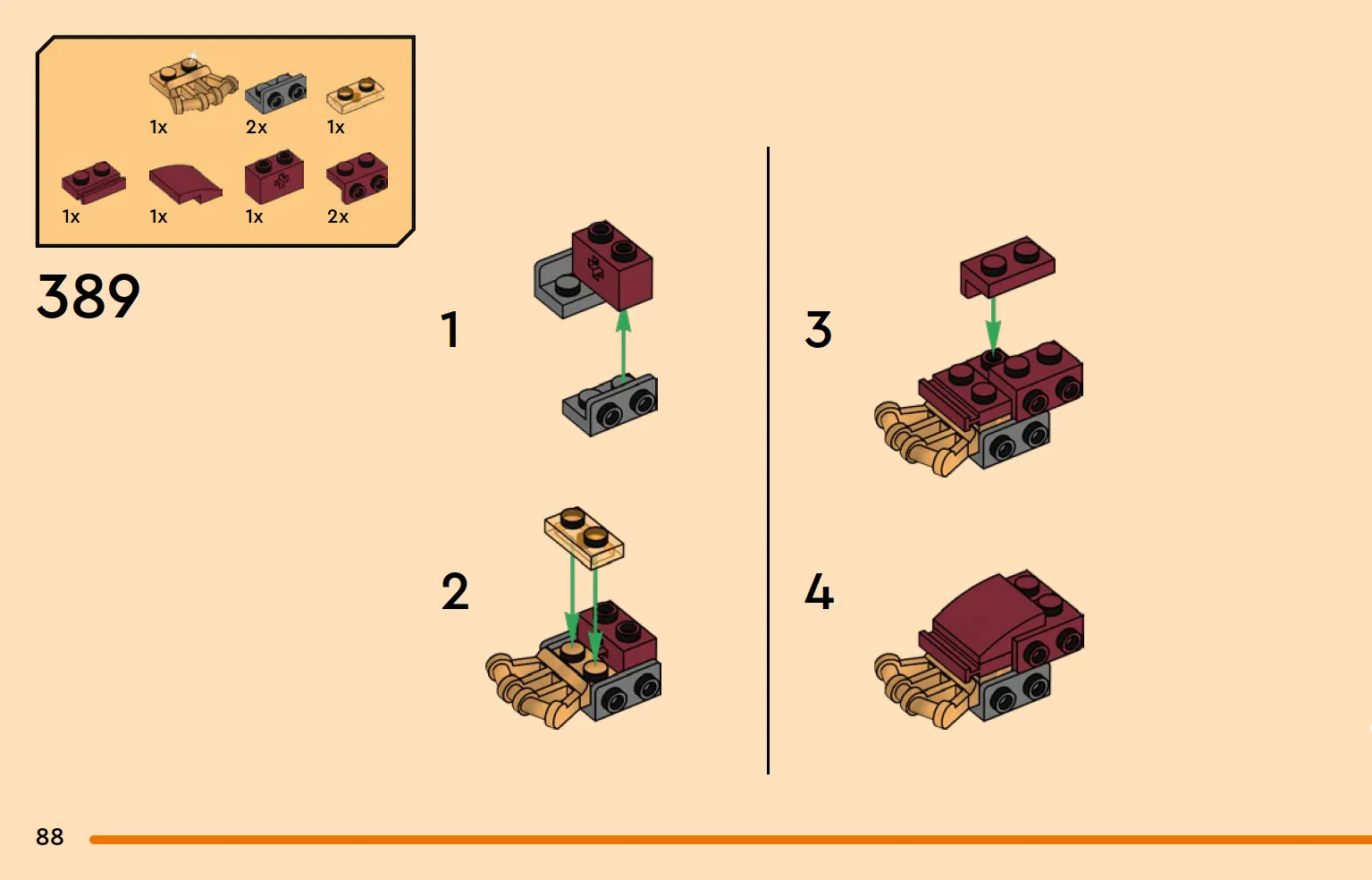 1x
2x
1x
1x
1x
1x
2x

389

1

2

3

4

88