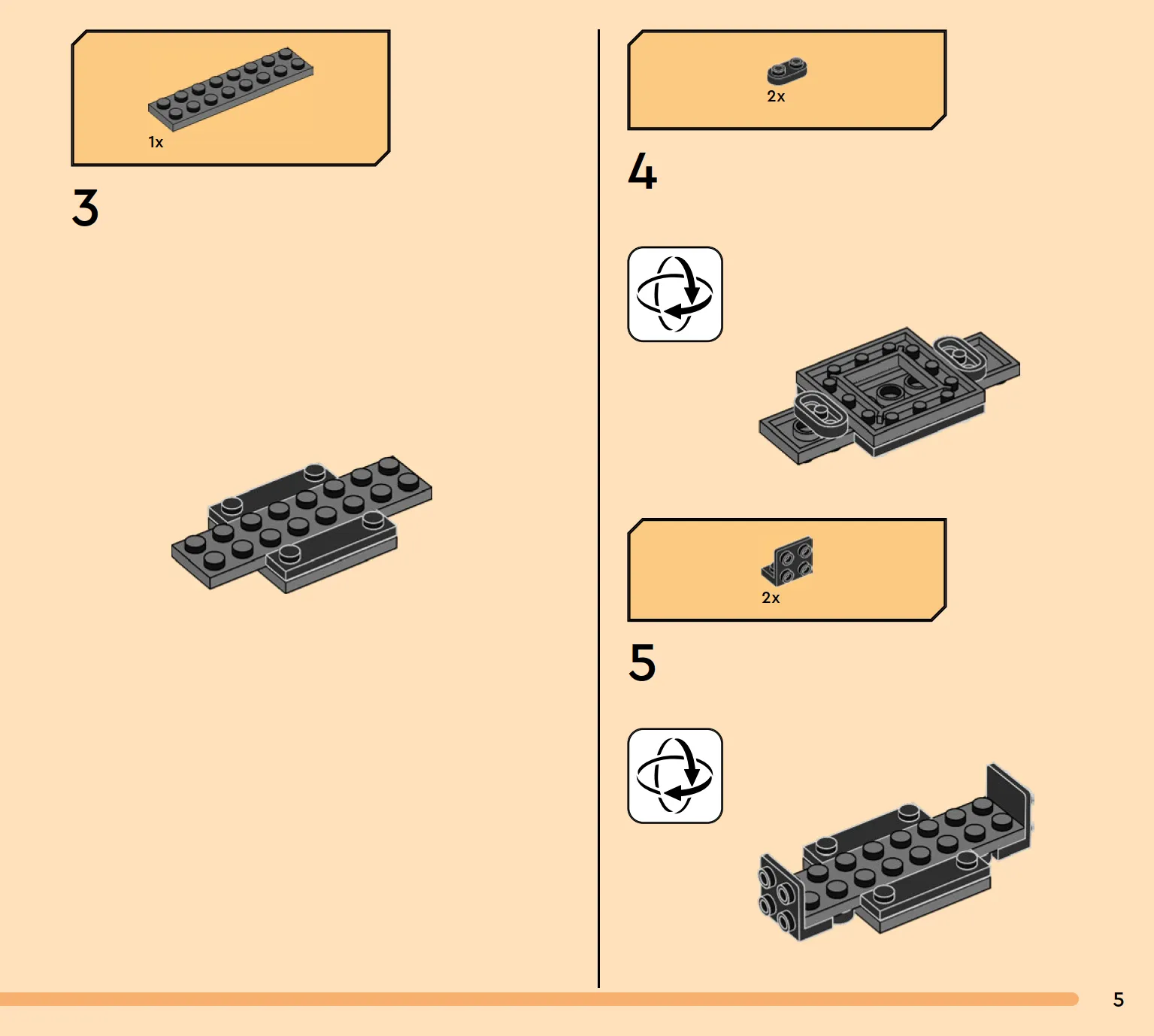 1x

3

2x

4

2x

5

5