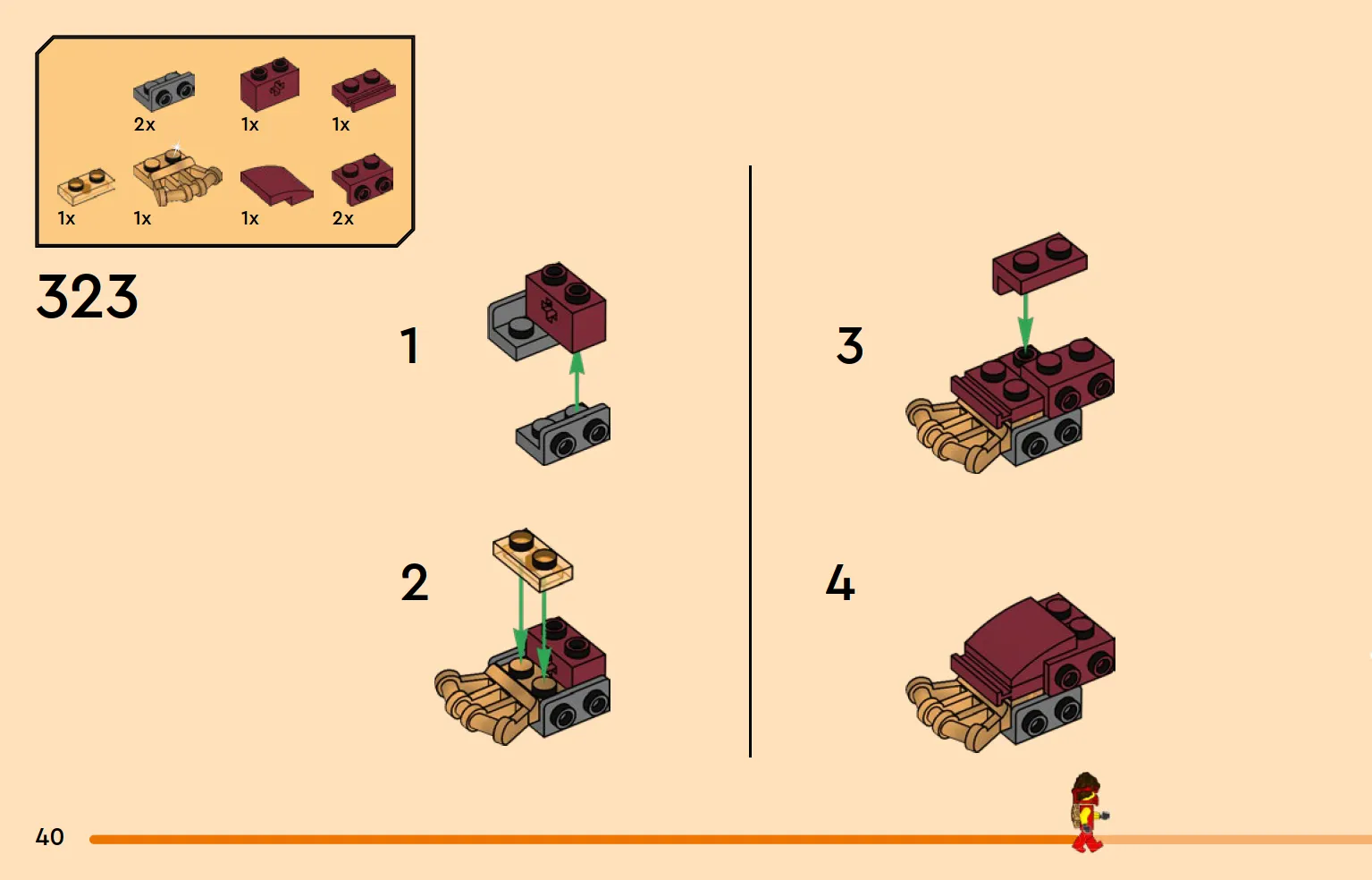 2x 1x 1x
1x 1x 1x 2x

323

1

2

3

4

40