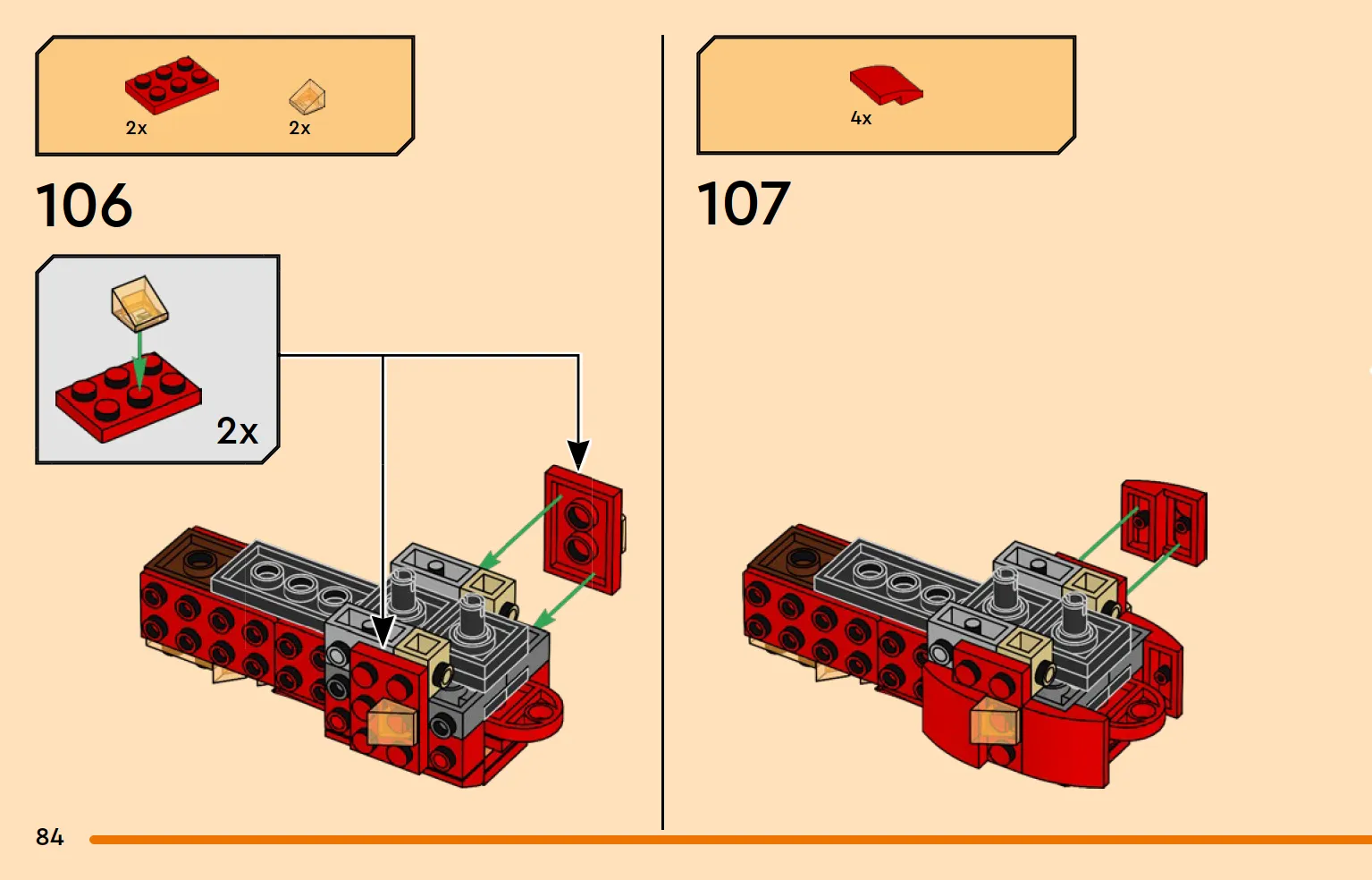 2x 2x

106

2x

4x

107

84