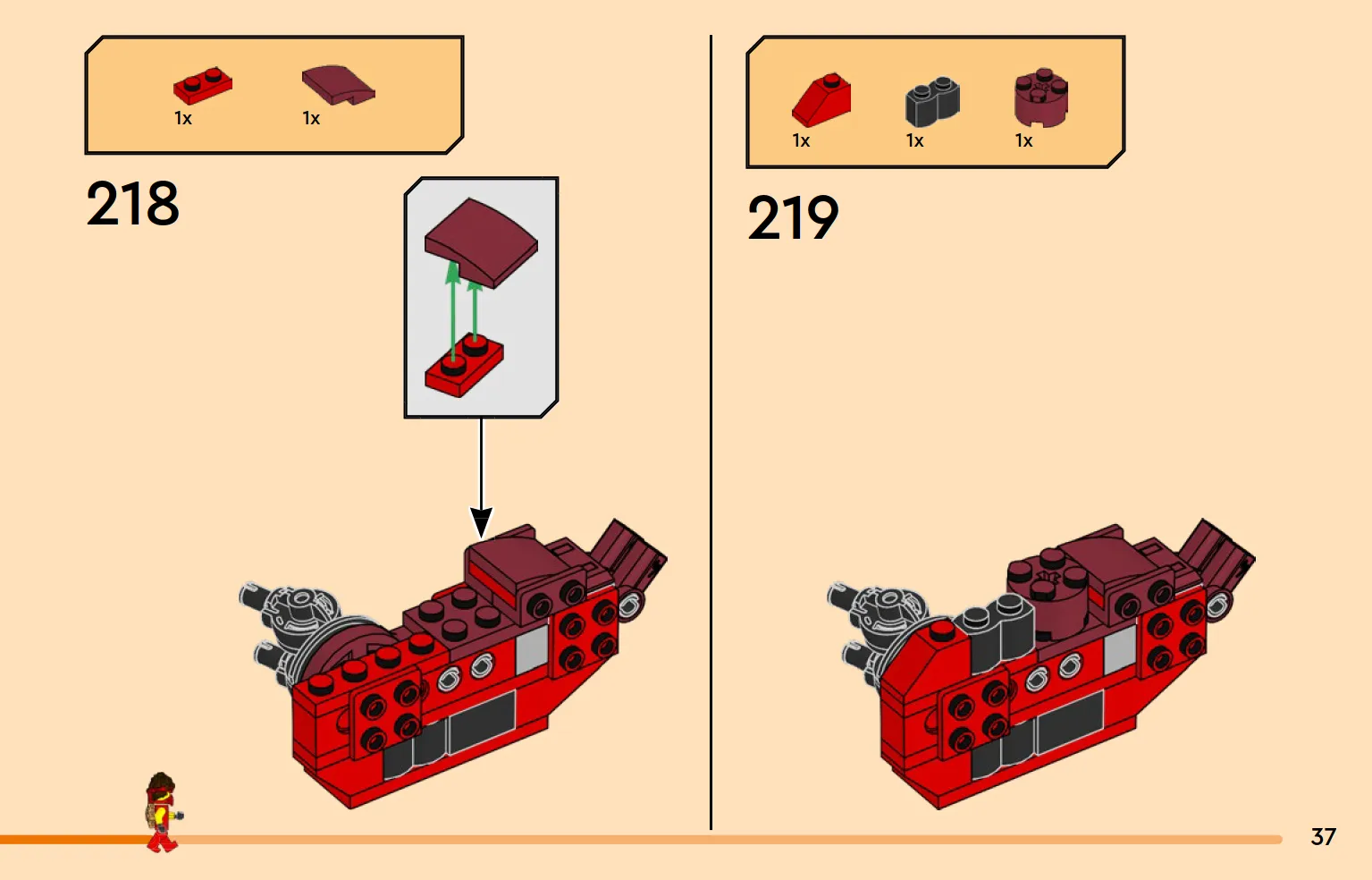 1x 1x

218

1x 1x 1x

219

37