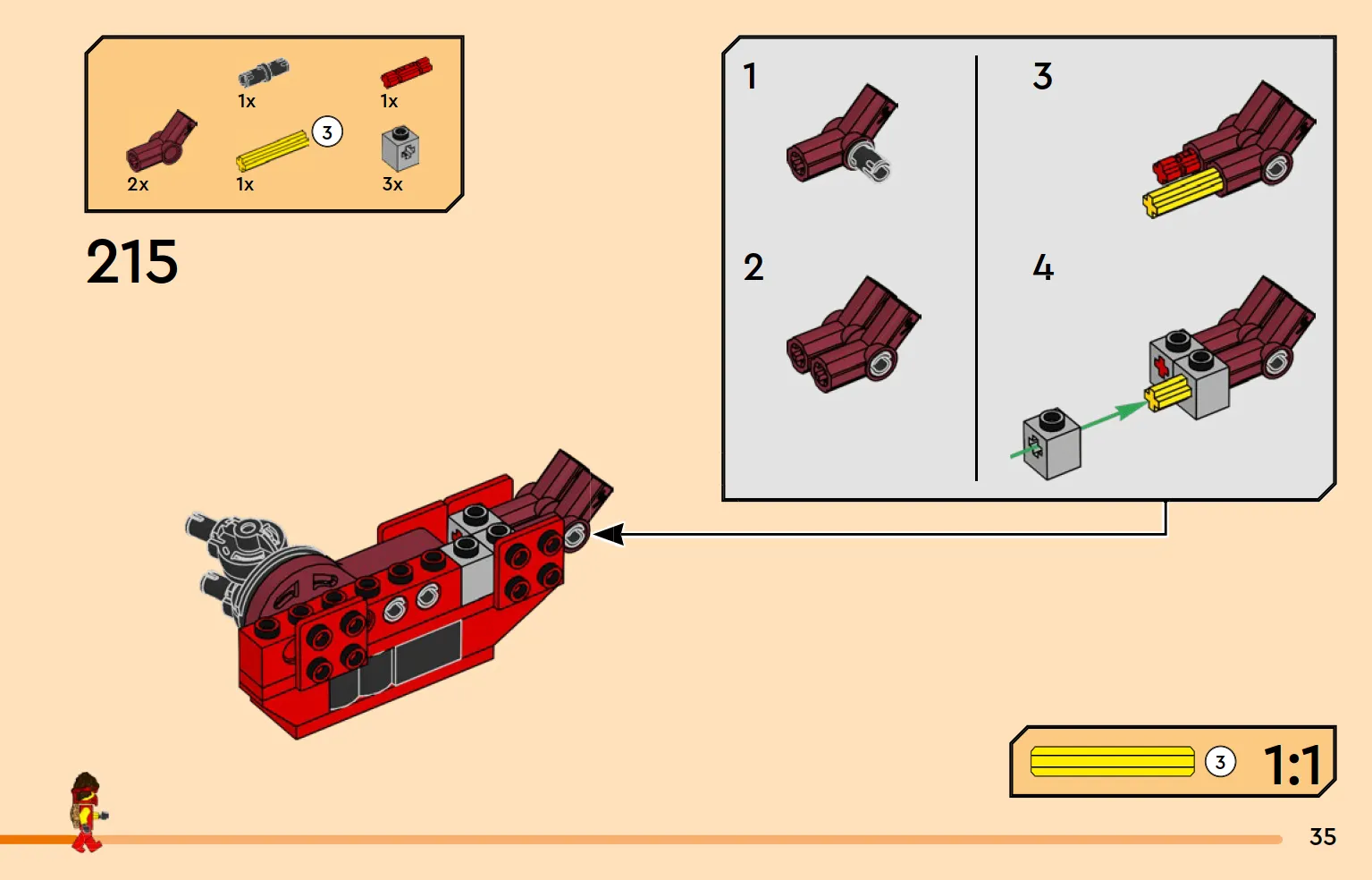 1x
1x
3
2x
1x
3x

215

1
2
3
4

3
1:1

35