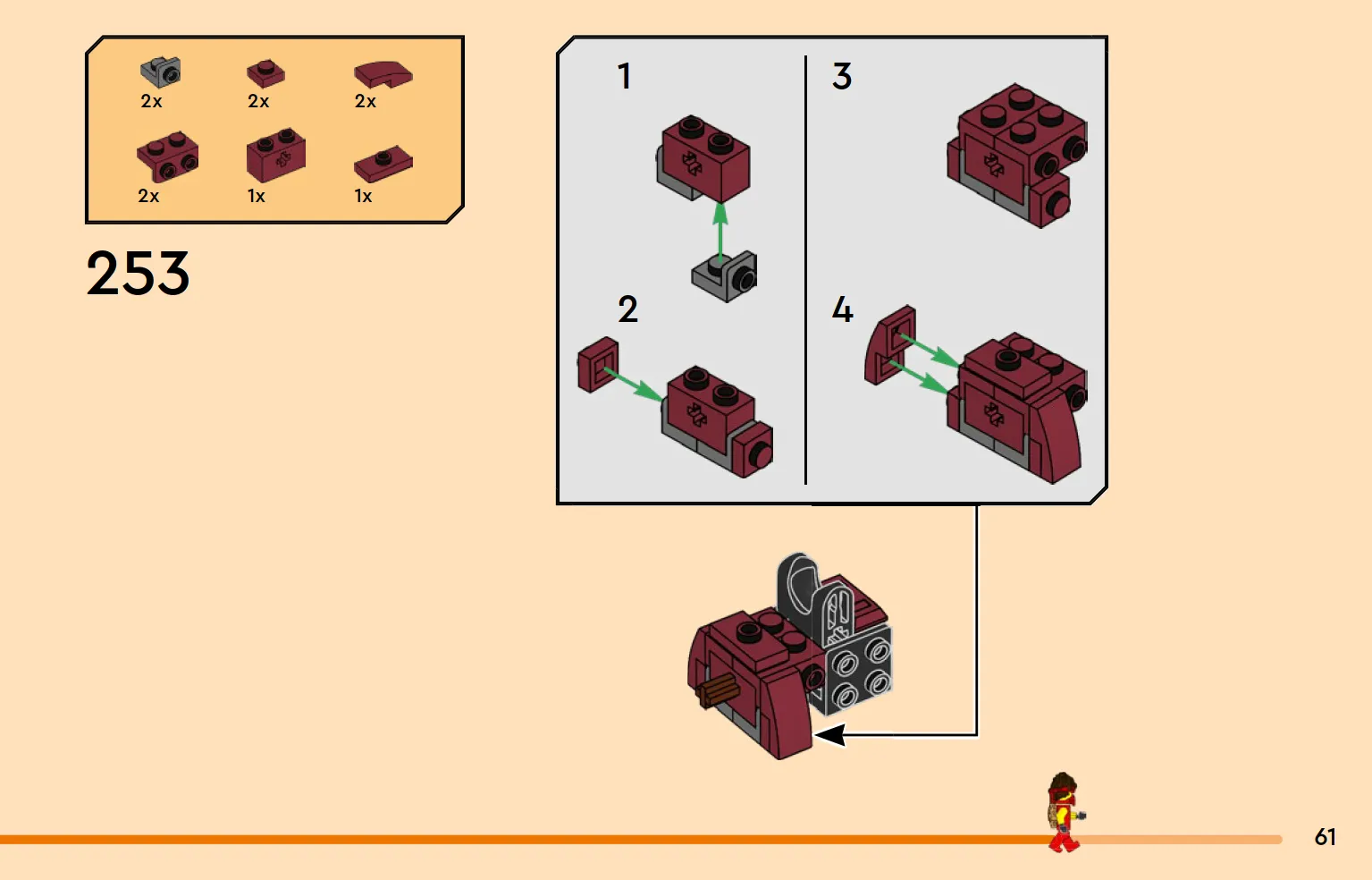 2x 2x 2x
2x 1x 1x

253

1

2

3

4

61