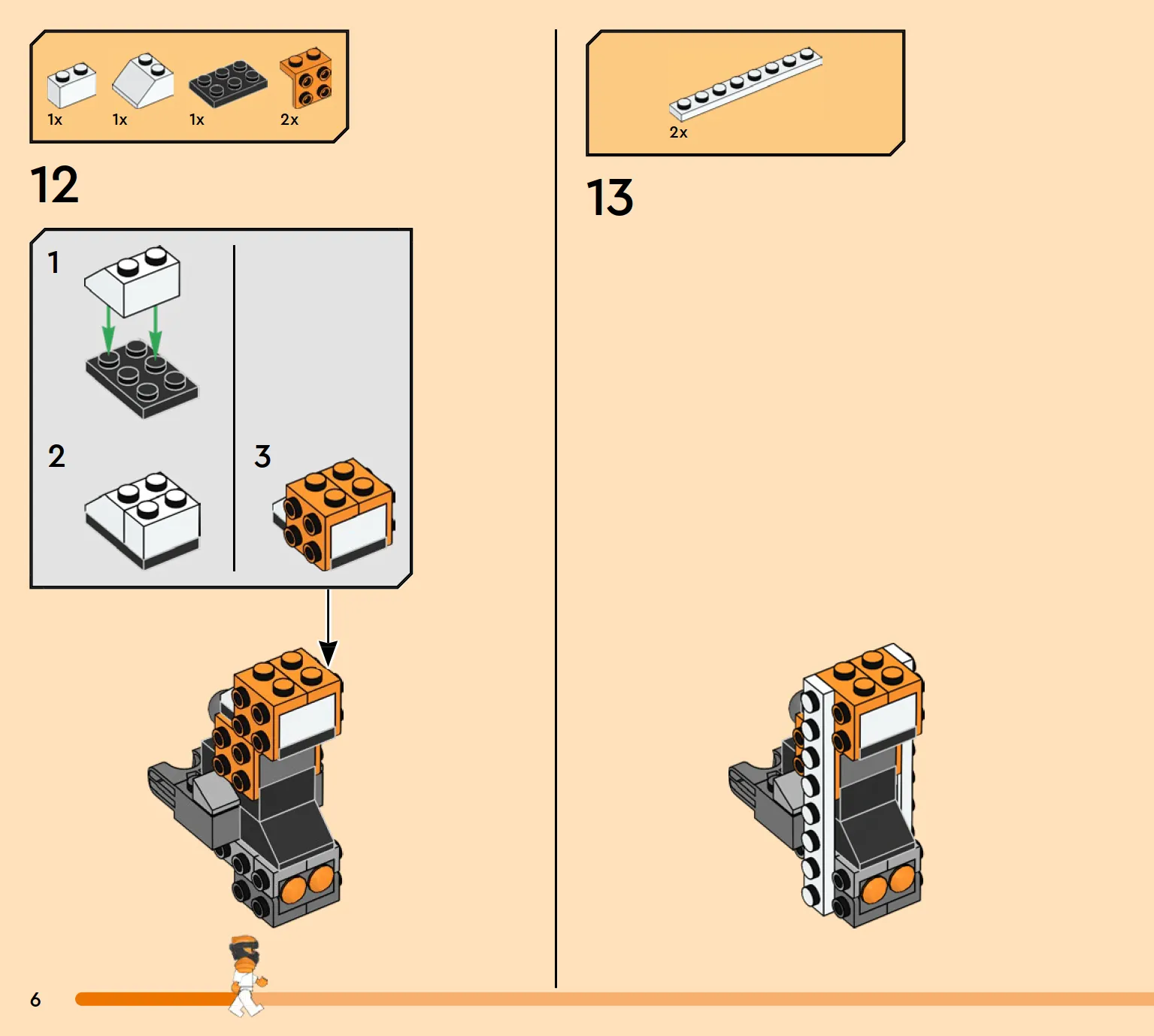 1x 1x 1x 2x

12

1

2

3

2x

13

6