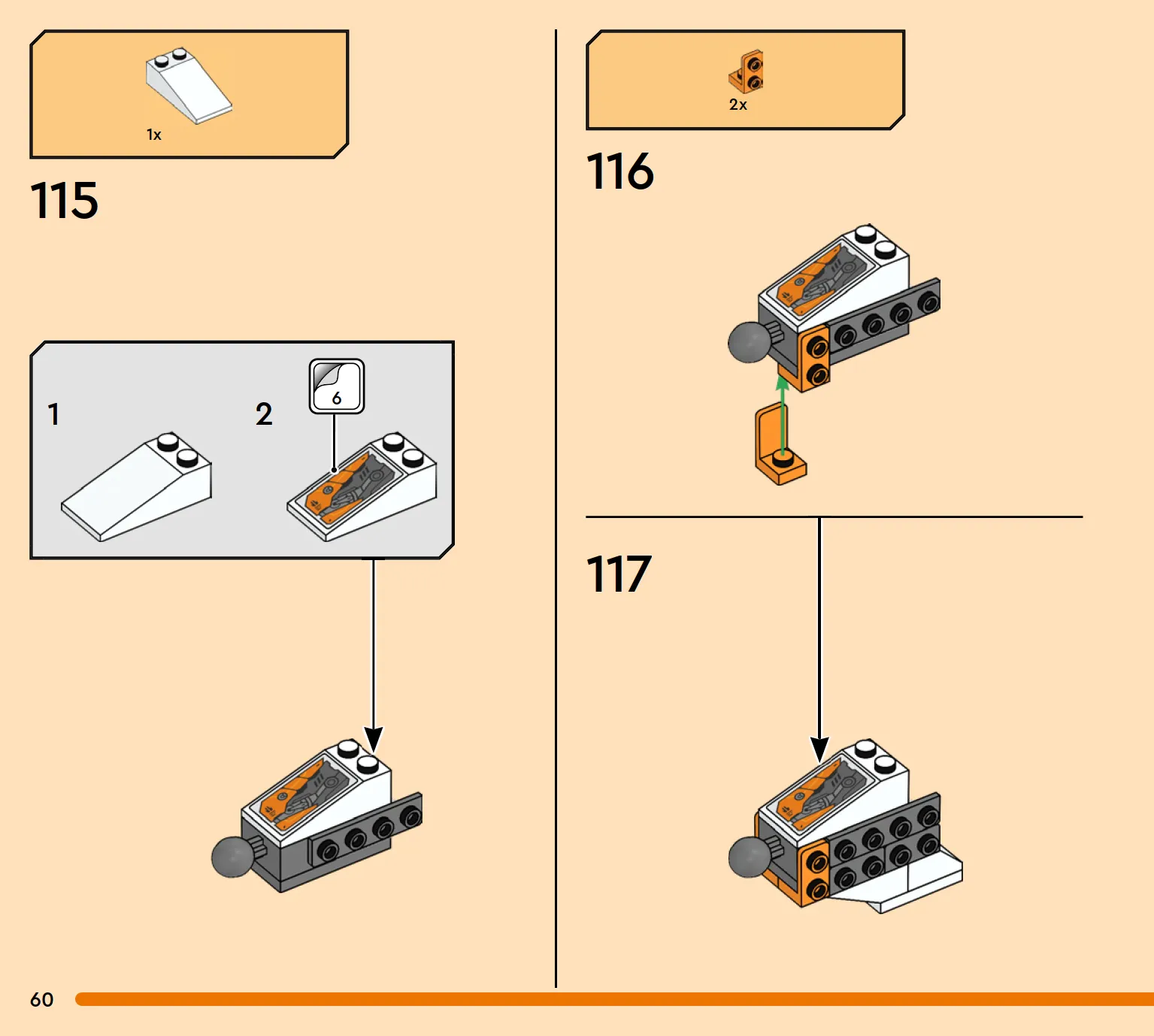 1x

115

1

2

6

2x

116

117

60