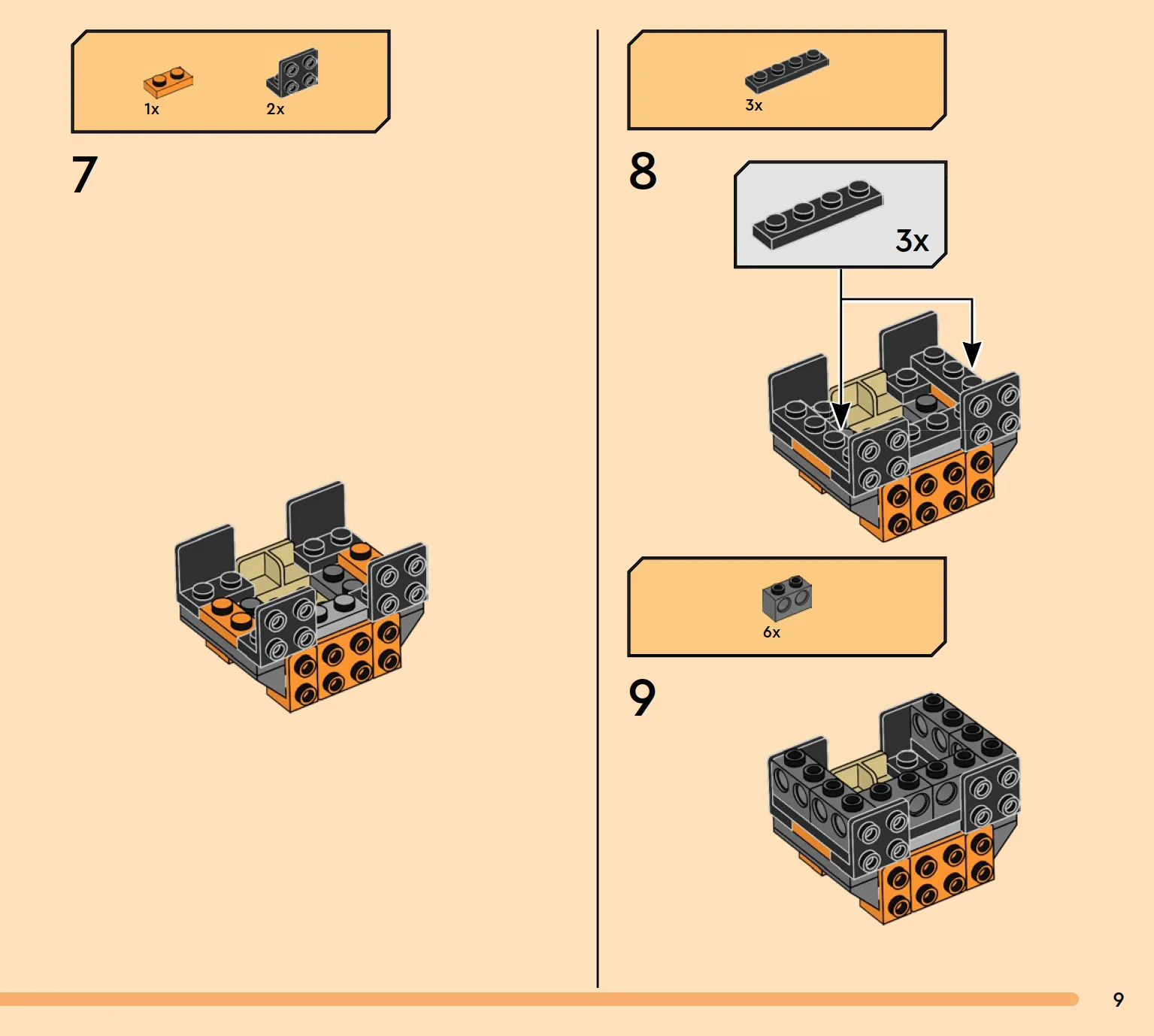 1x

2x

7

3x

8

3x

6x

9

9