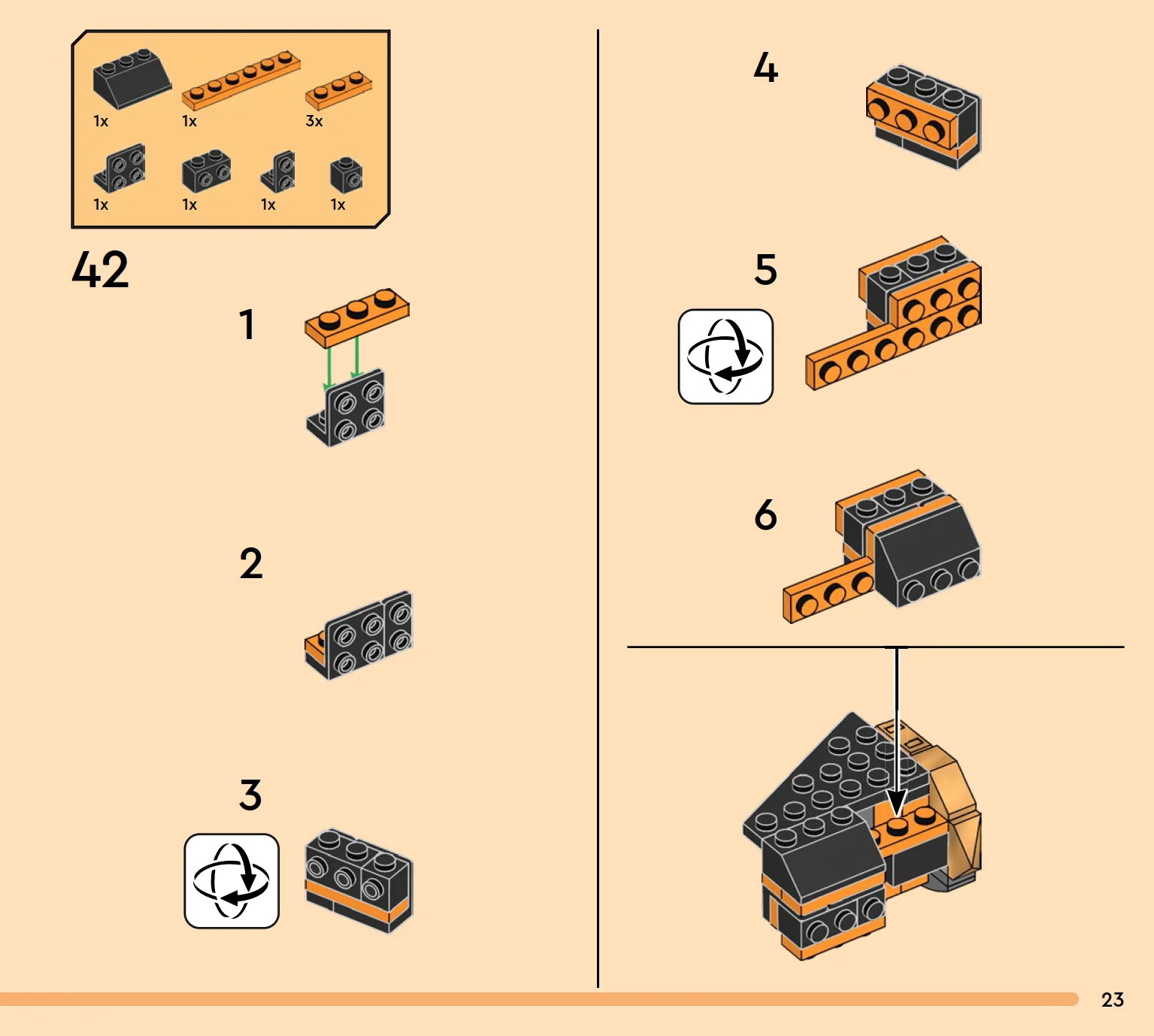 1x 1x 3x

1x 1x 1x 1x

42

1

2

3

4

5

6

23