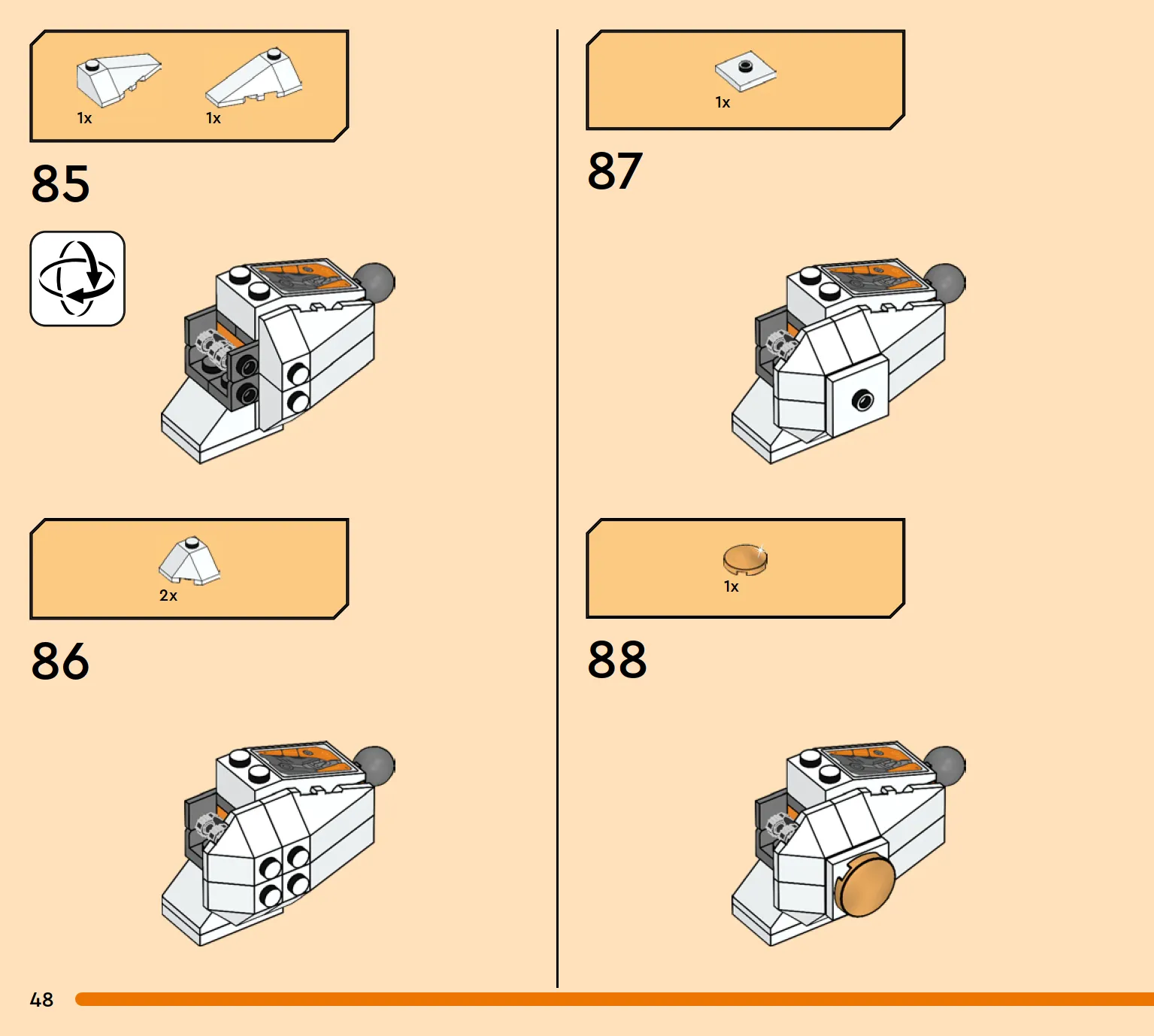 1x 1x

85

2x

86

1x

87

1x

88

48