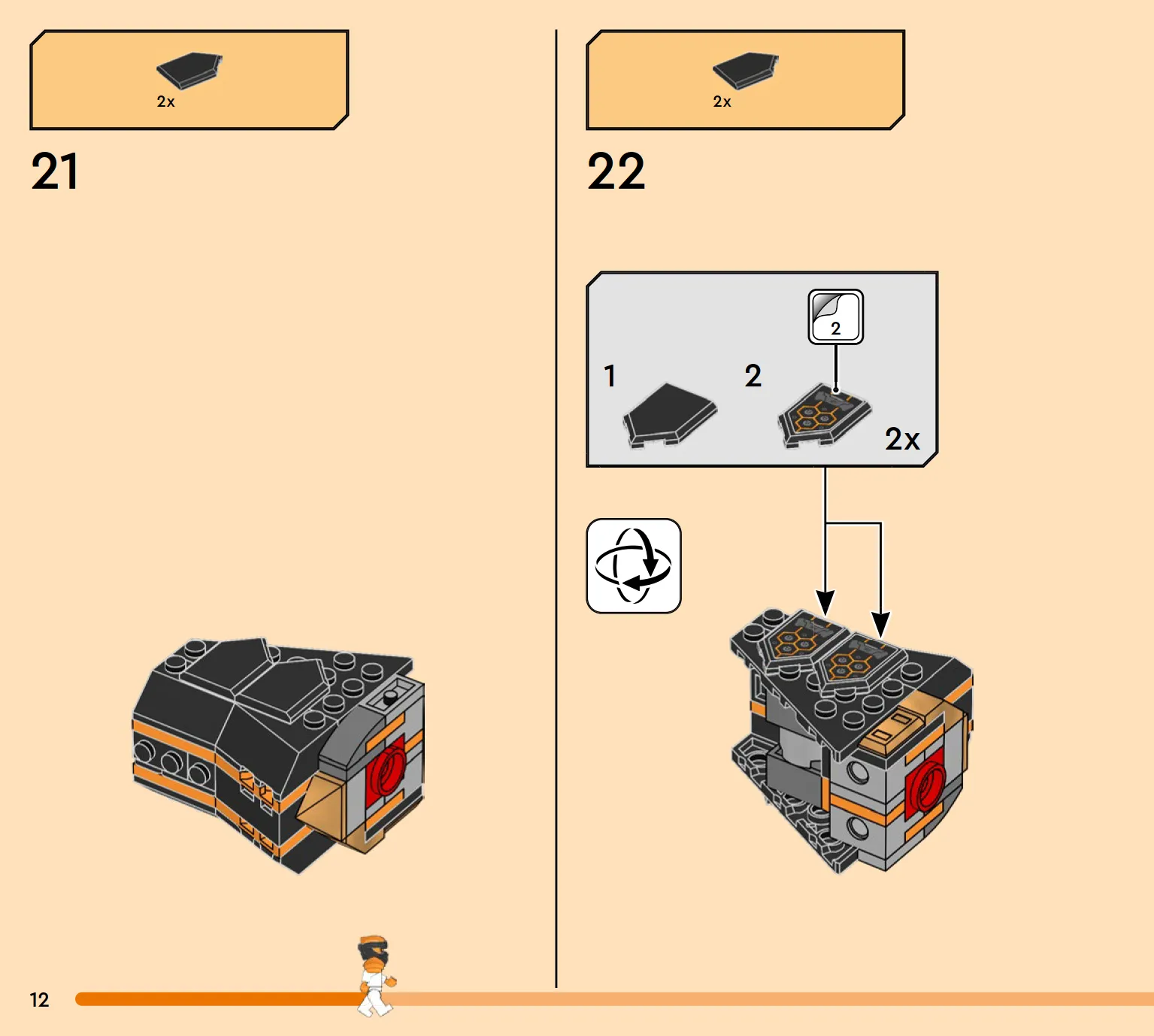 2x

21

2x

22

2

1

2

2x

12