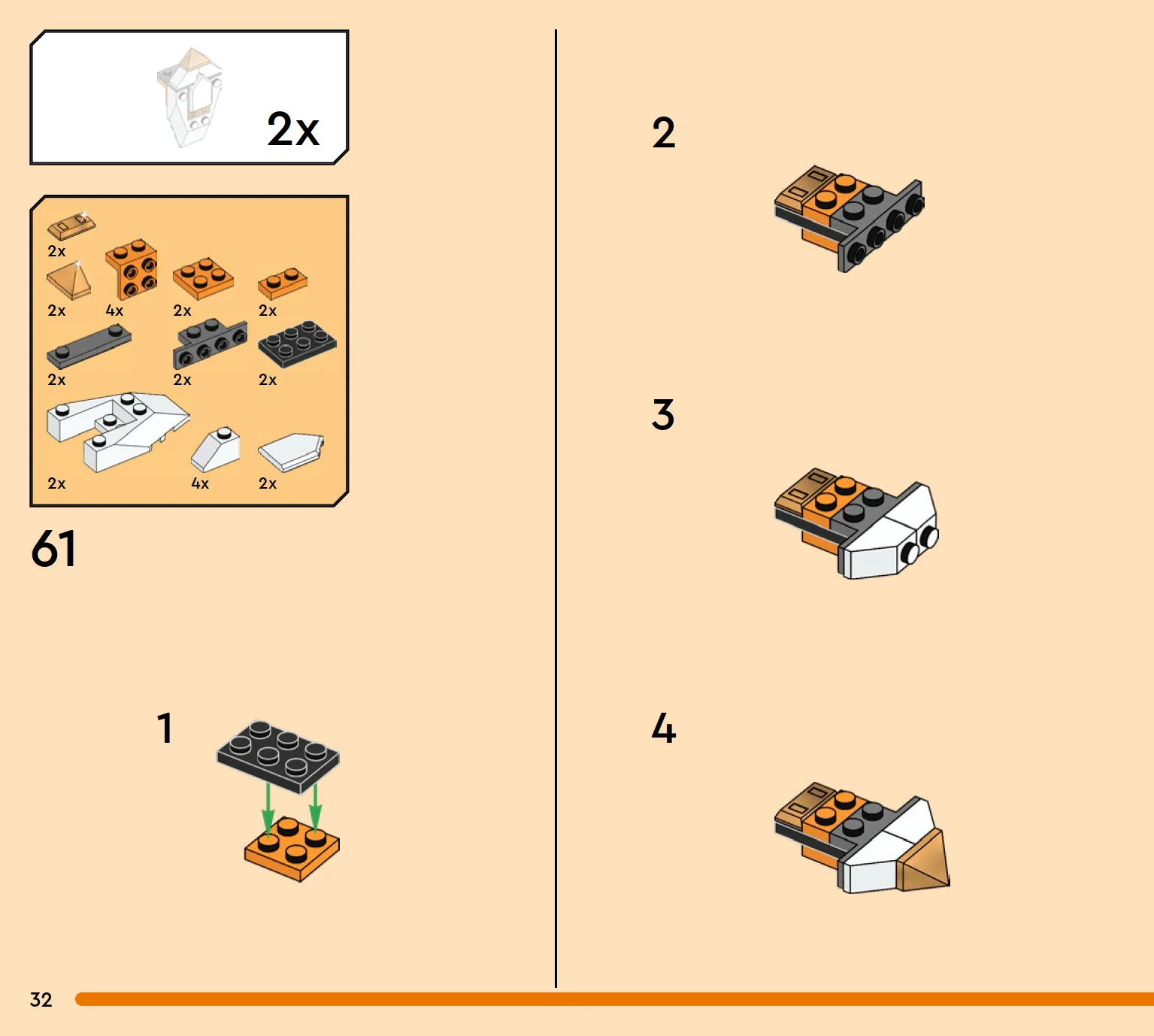 2x

2x
2x 4x 2x 2x
2x 2x 2x
2x 4x 2x

61

1

2

3

4

32