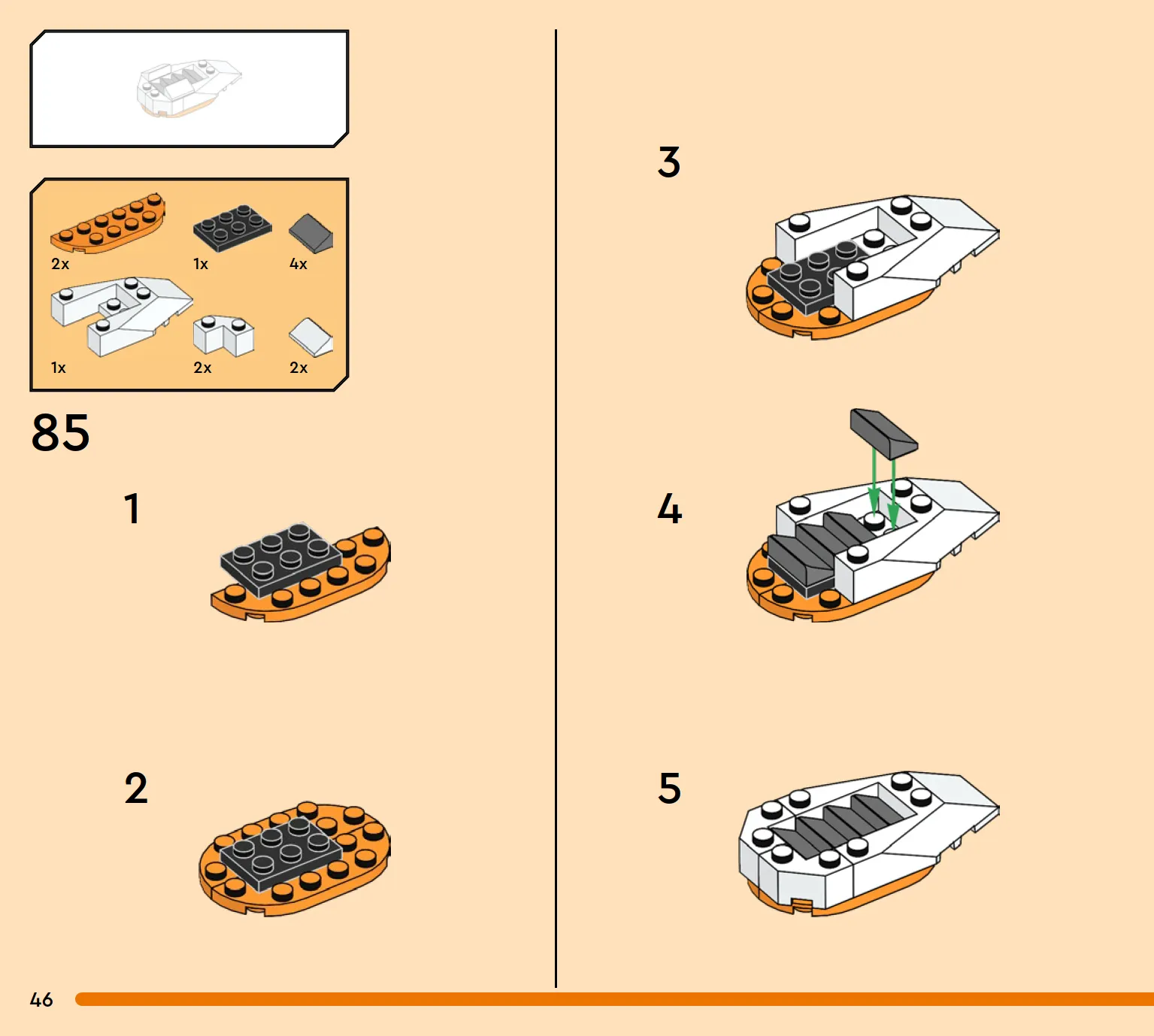 2x
1x
4x
1x
2x
2x

85

1

2

3

4

5

46