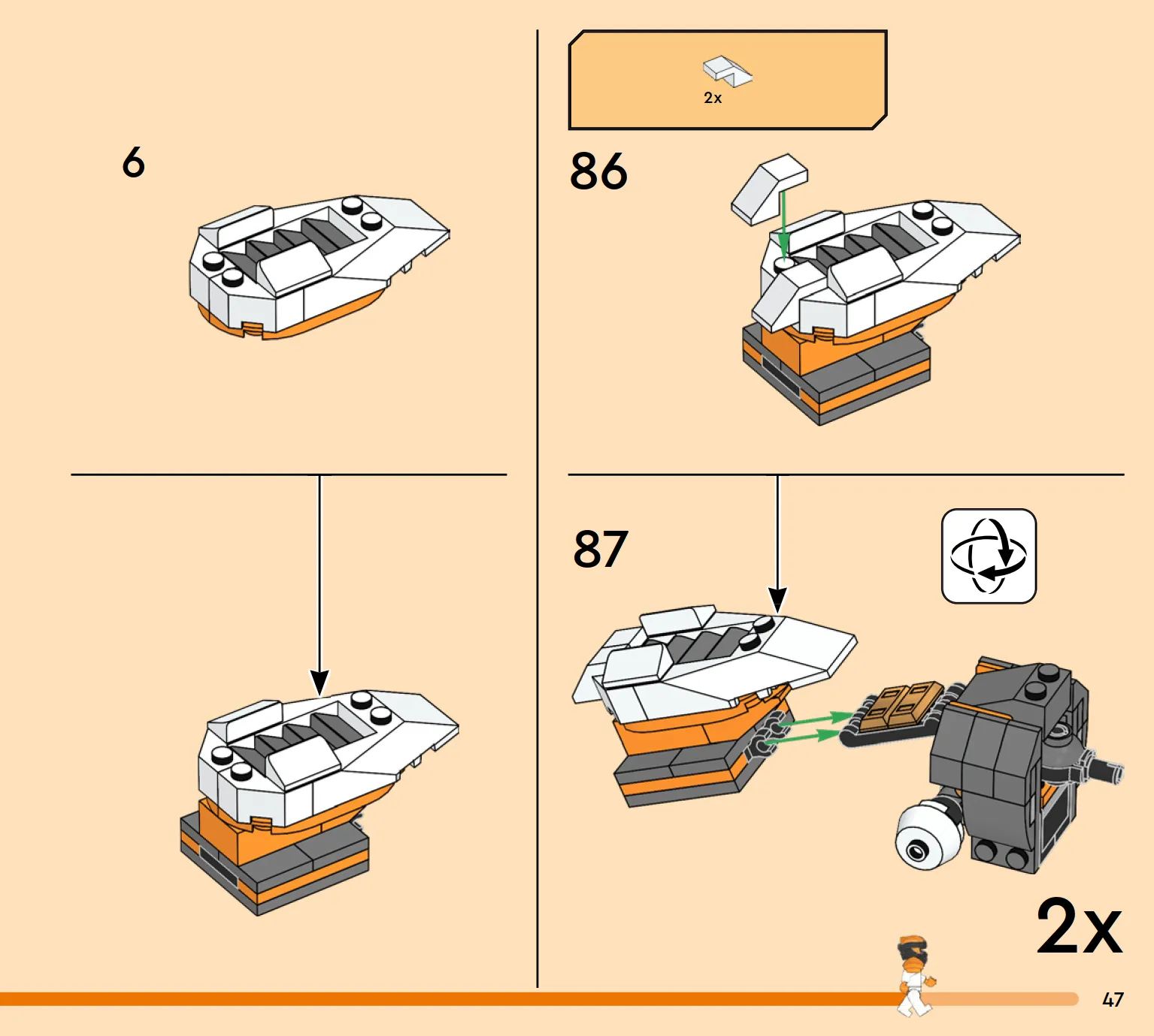 6

2x

86

87

2x

47