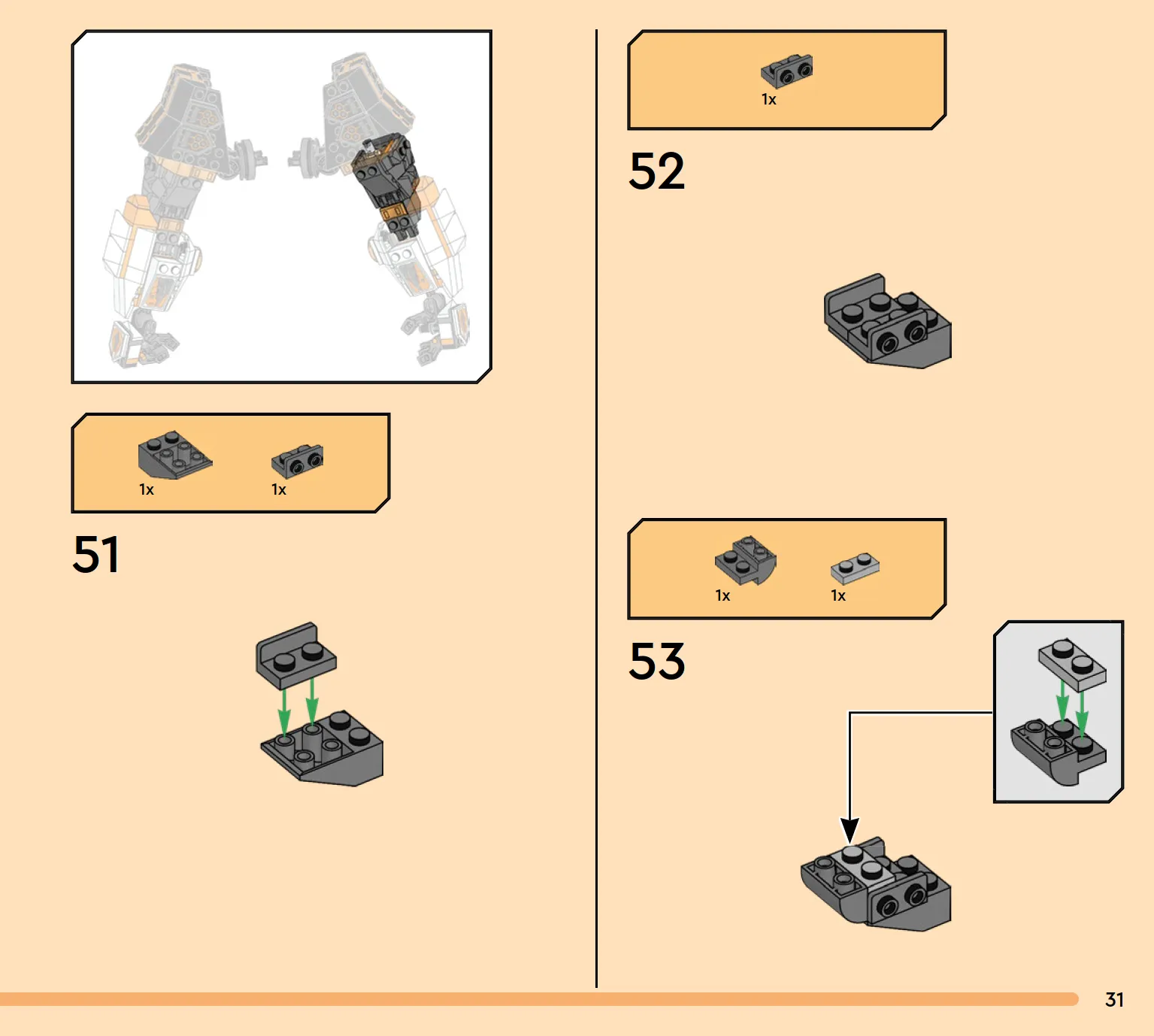 1x 1x

51

1x

52

1x 1x

53

31