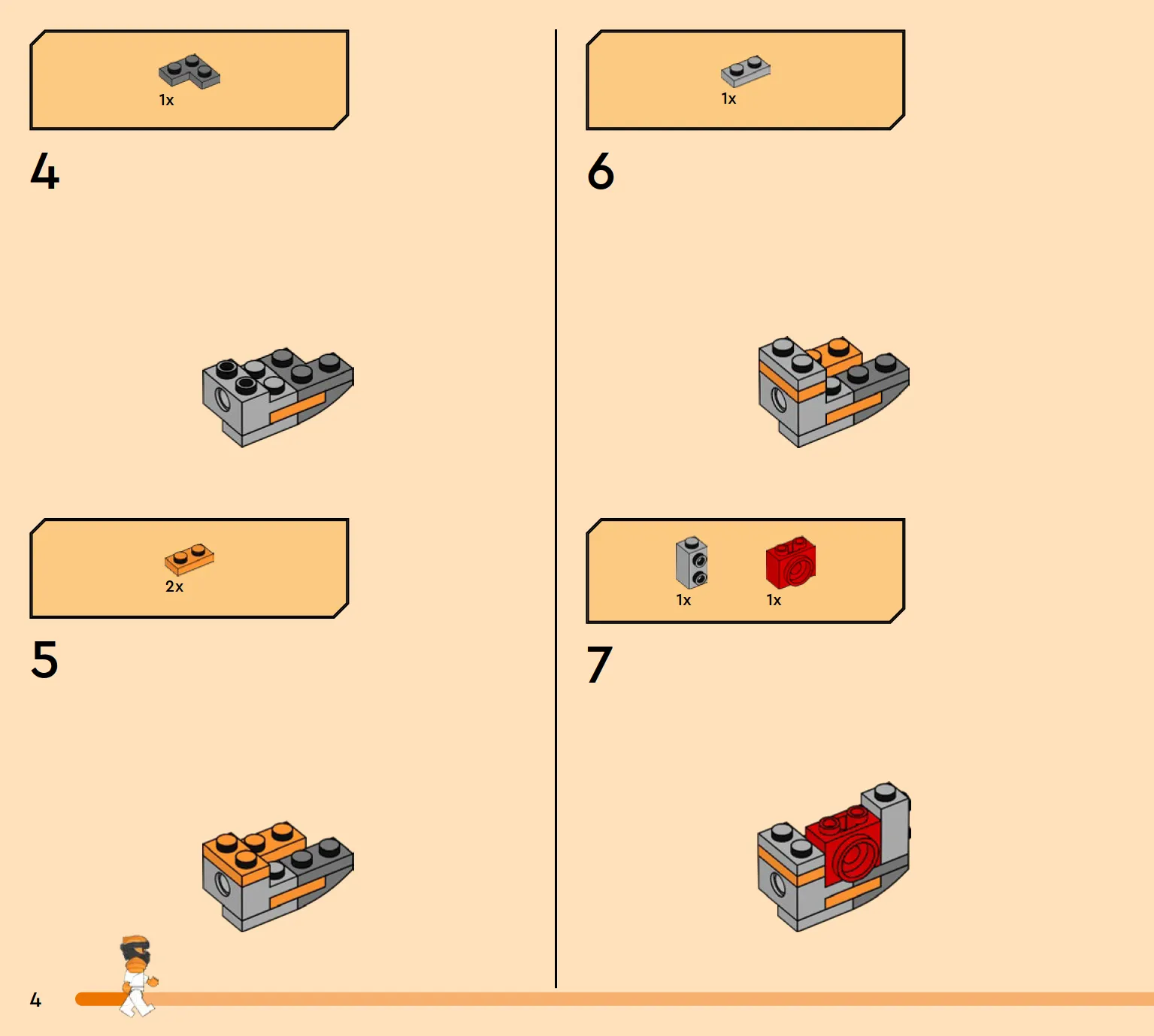 1x

4

2x

5

1x

6

1x 1x

7

4