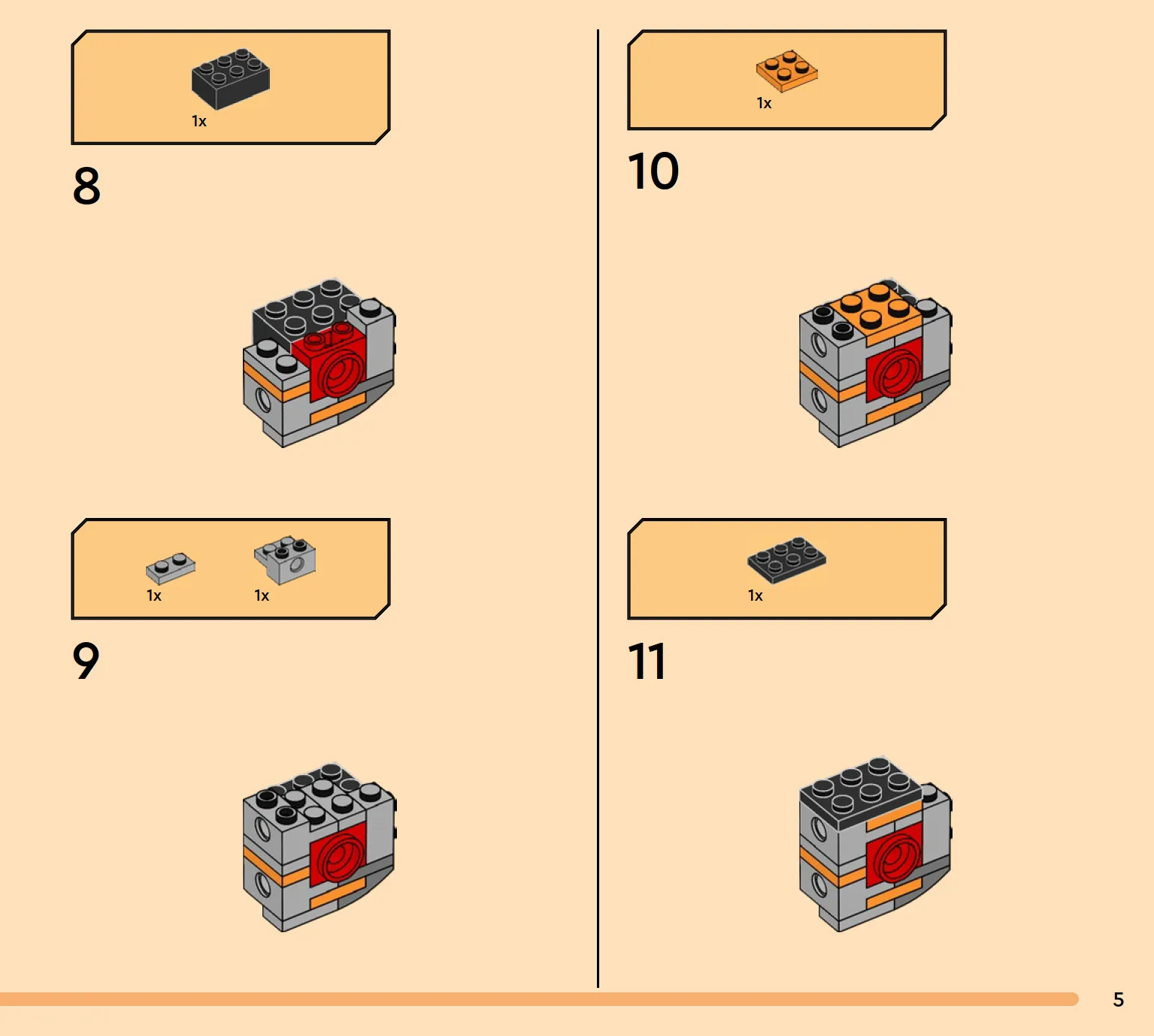 1x

8

1x  1x

9

1x

10

1x

11

5