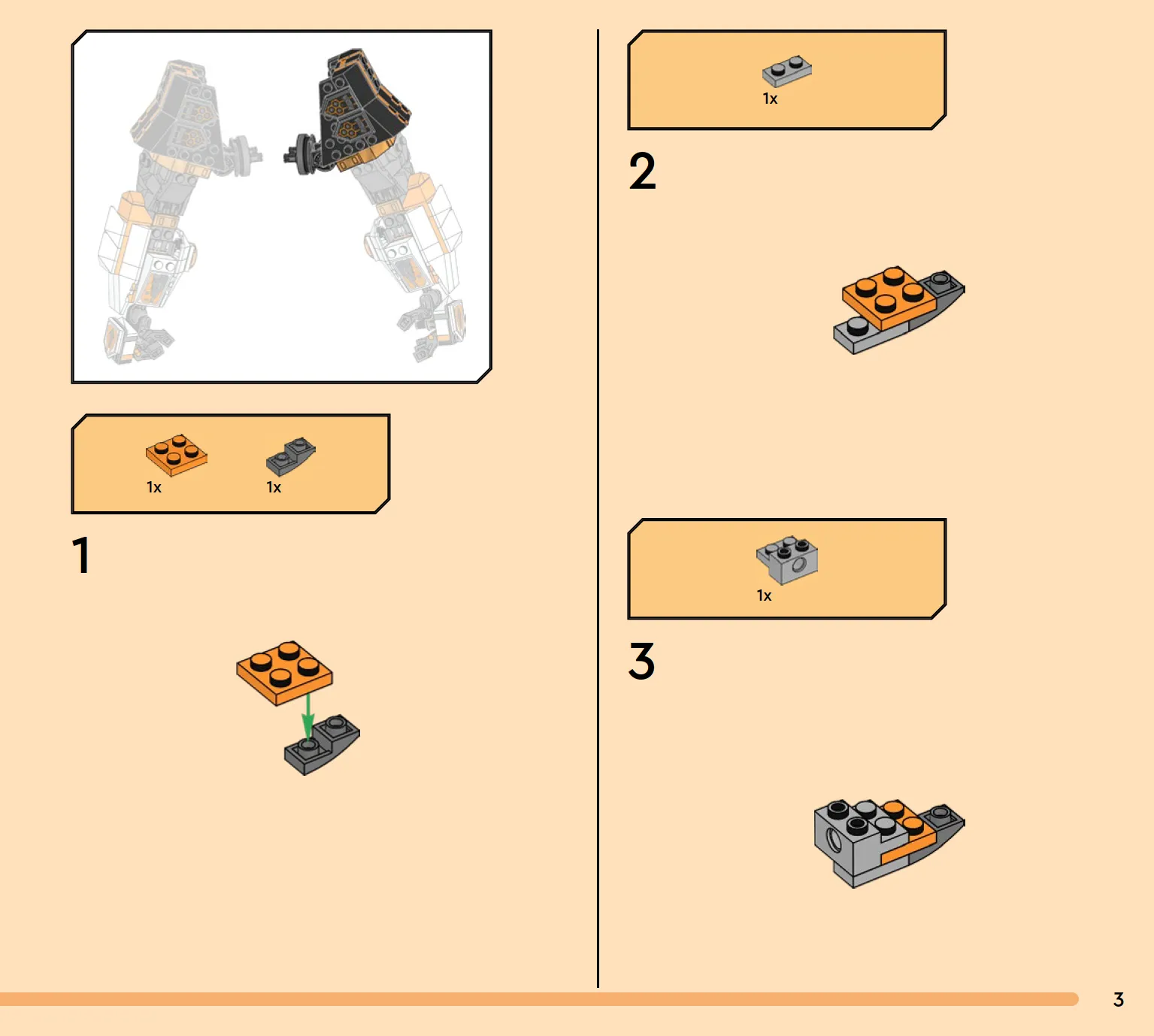 1x 1x

1

1x

2

1x

3

3